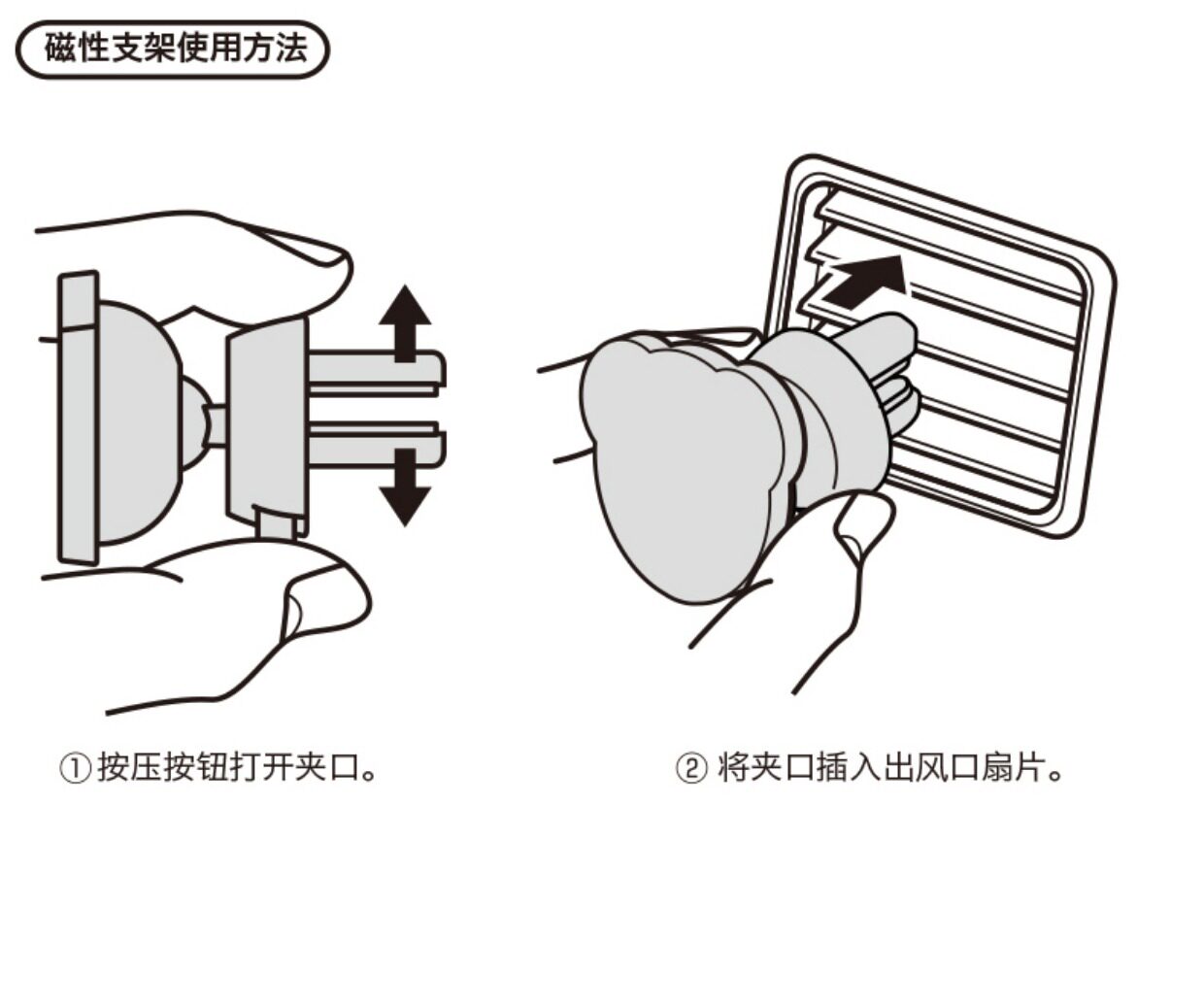 磁性支架使用方法

① 按压按钮打开夹口。

② 将夹口插入出风口扇片。