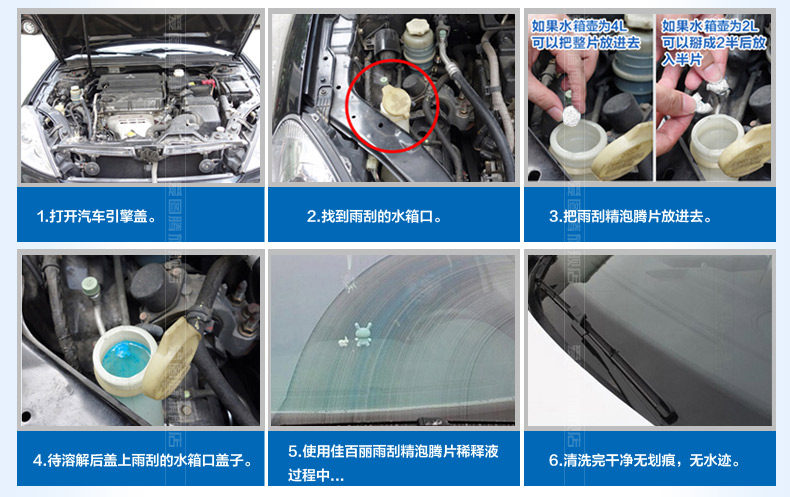 1.打开汽车引擎盖。

2.找到雨刮的水箱口。

如果水箱壶为4L 可以把整片放进去

如果水箱壶为2L 可以掰成2半后放入半片

3.把雨刮精泡腾片放进去。

4.待溶解后盖上雨刮的水箱口盖子。

5.使用佳百丽雨刮精泡腾片稀释液过程中...

6.清洗完干净无划痕，无水迹。