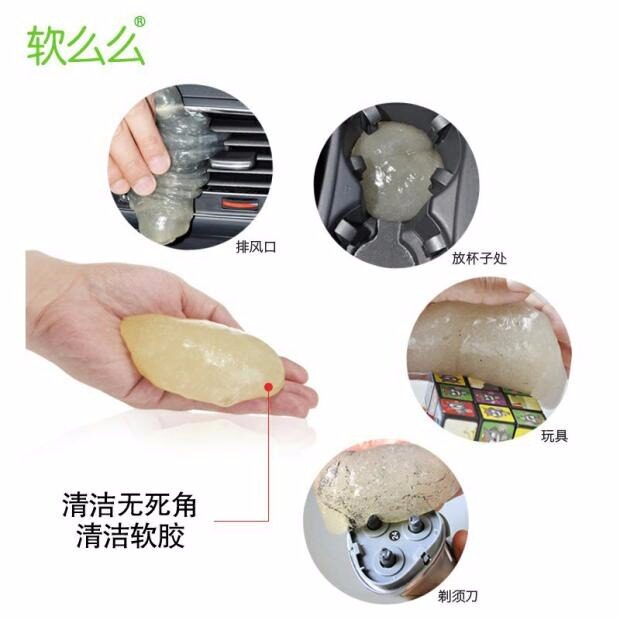 软么么®

排风口

放杯子处

玩具

清洁无死角
清洁软胶

剃须刀