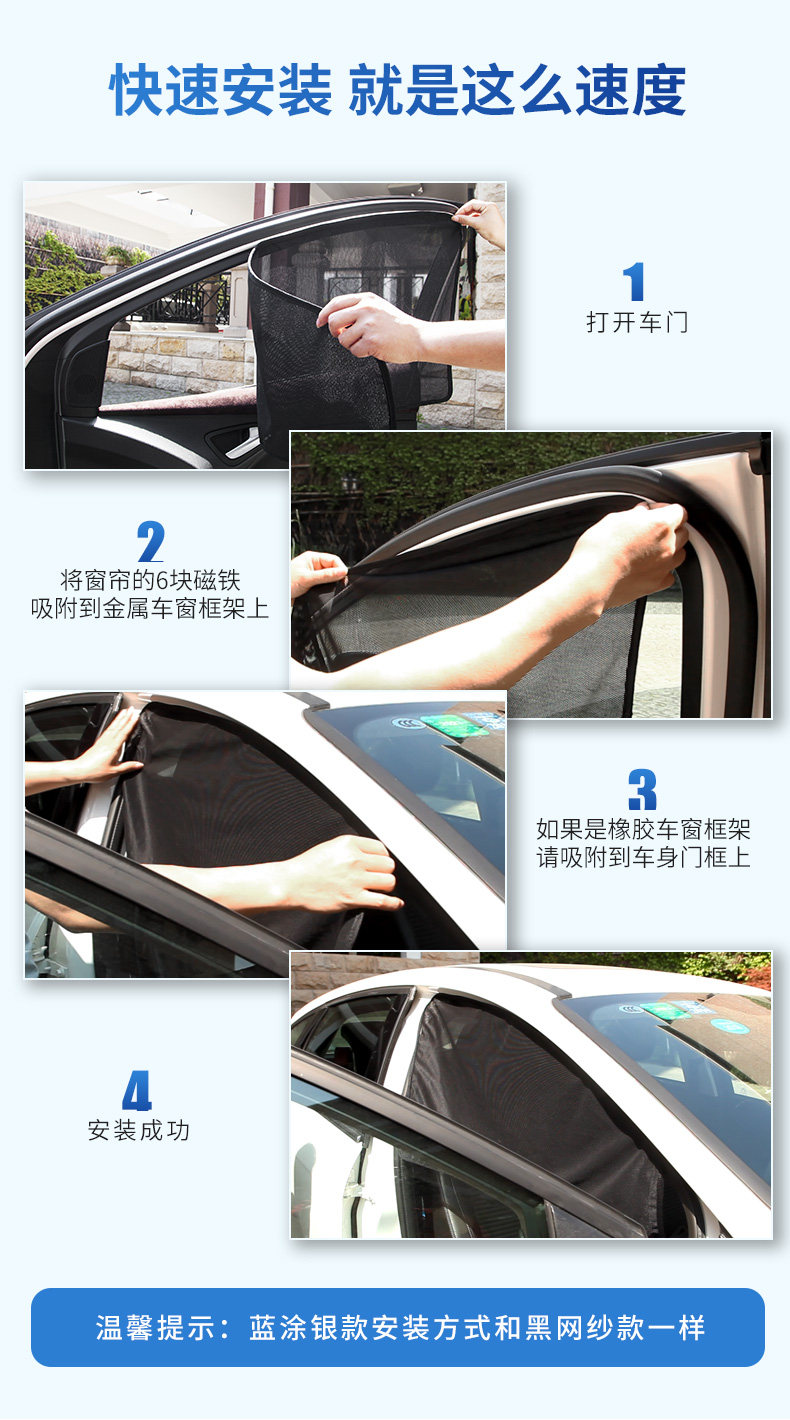 快速安装 就是这么速度

1
打开车门

2
将窗帘的6块磁铁
吸附到金属车窗框架上

3
如果是橡胶车窗框架
请吸附到车身门框上

4
安装成功

温馨提示：蓝涂银款安装方式和黑网纱款一样