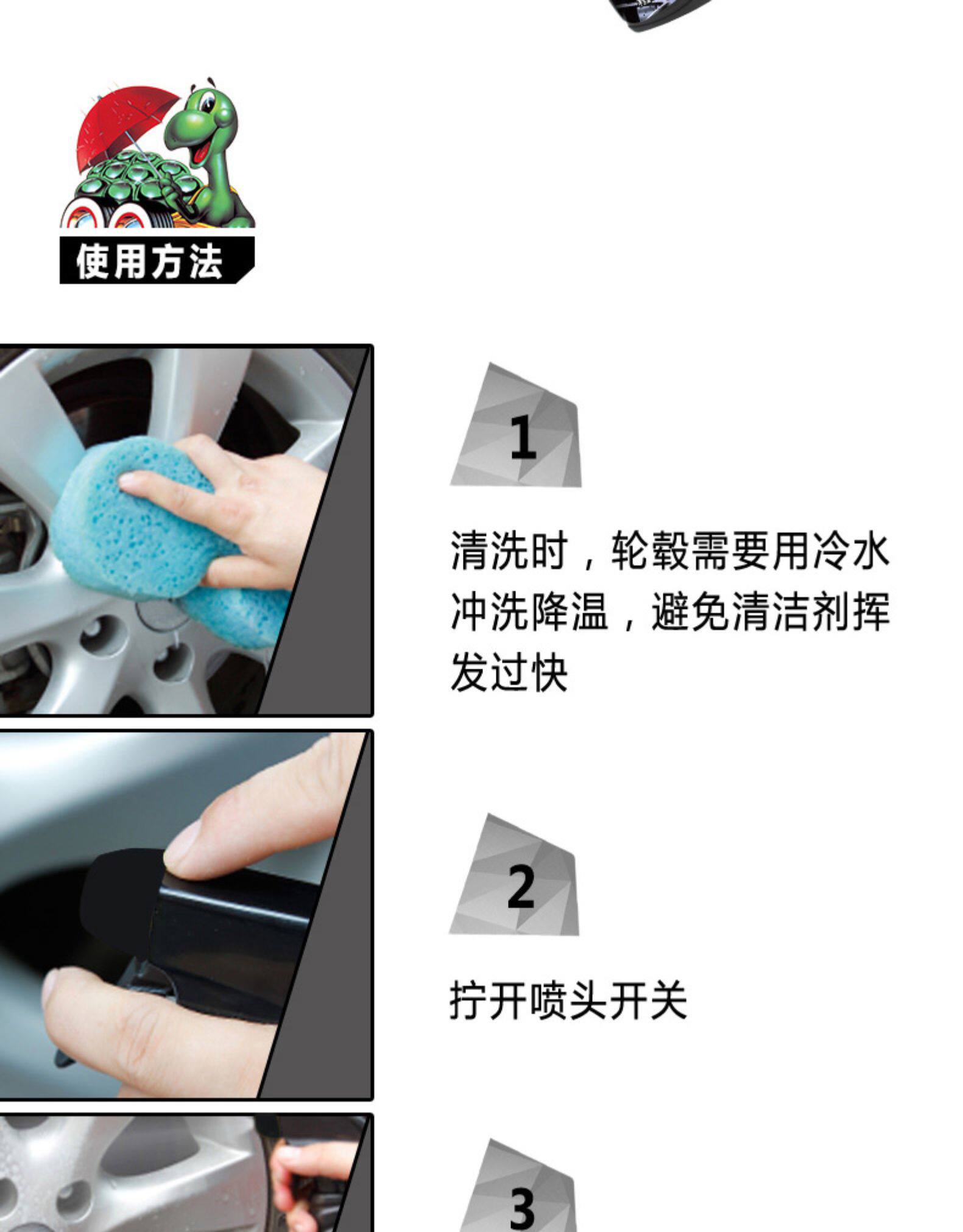 使用方法

1

清洗时，轮毂需要用冷水冲洗降温，避免清洁剂挥发过快

2

拧开喷头开关

3