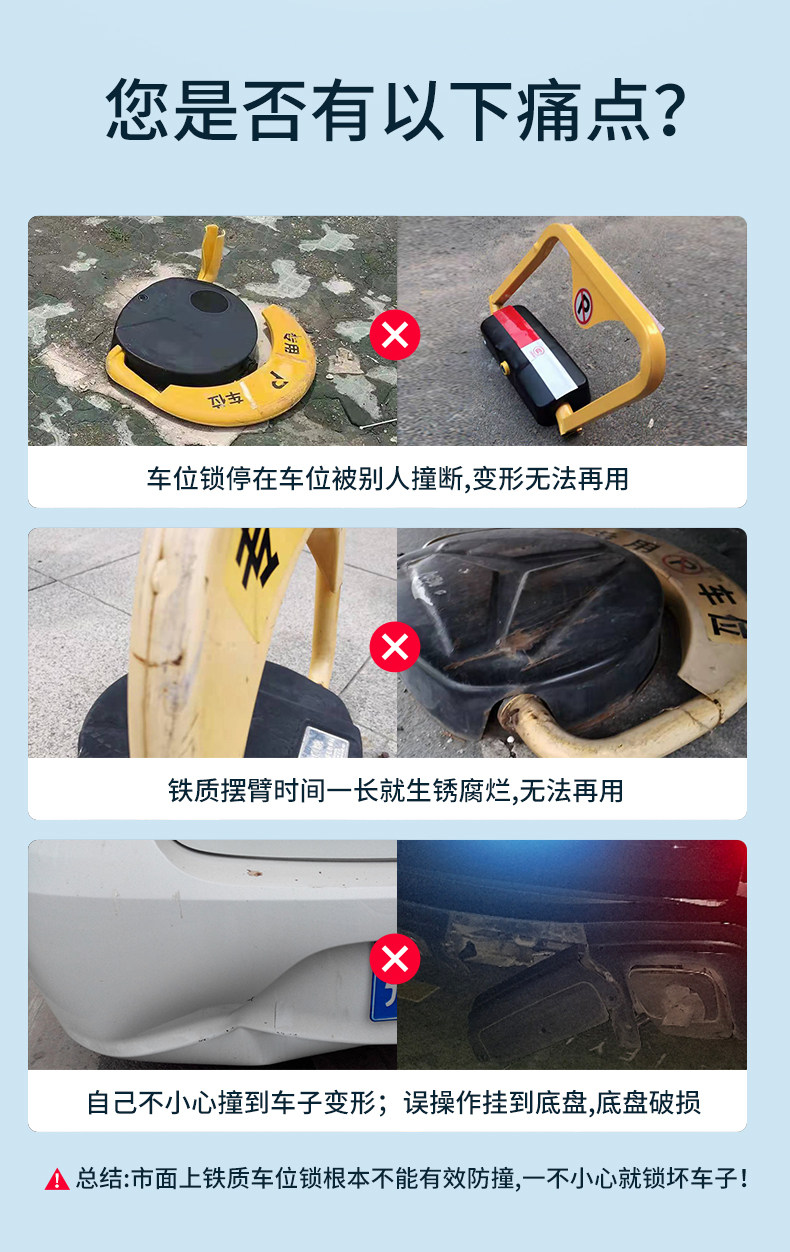 您是否有以下痛点?

专用 车位

车位锁停在车位被别人撞断,变形无法再用

专用 车位

铁质摆臂时间一长就生锈腐烂,无法再用

自己不小心撞到车子变形；误操作挂到底盘,底盘破损

总结:市面上铁质车位锁根本不能有效防撞,一不小心就锁坏车子!