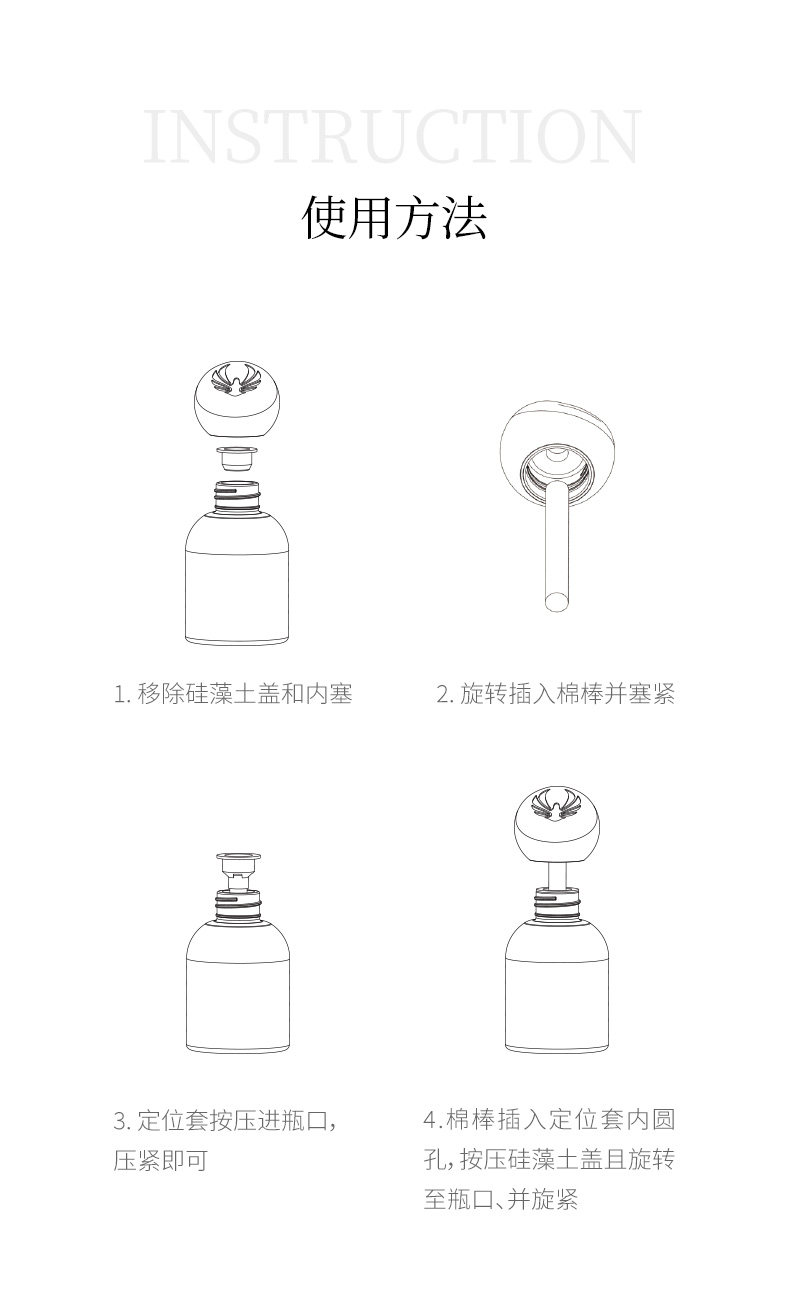 INSTRUCTION

使用方法

1. 移除硅藻土盖和内塞

2. 旋转插入棉棒并塞紧

3. 定位套按压进瓶口，压紧即可

4.棉棒插入定位套内圆孔，按压硅藻土盖且旋转至瓶口、并旋紧