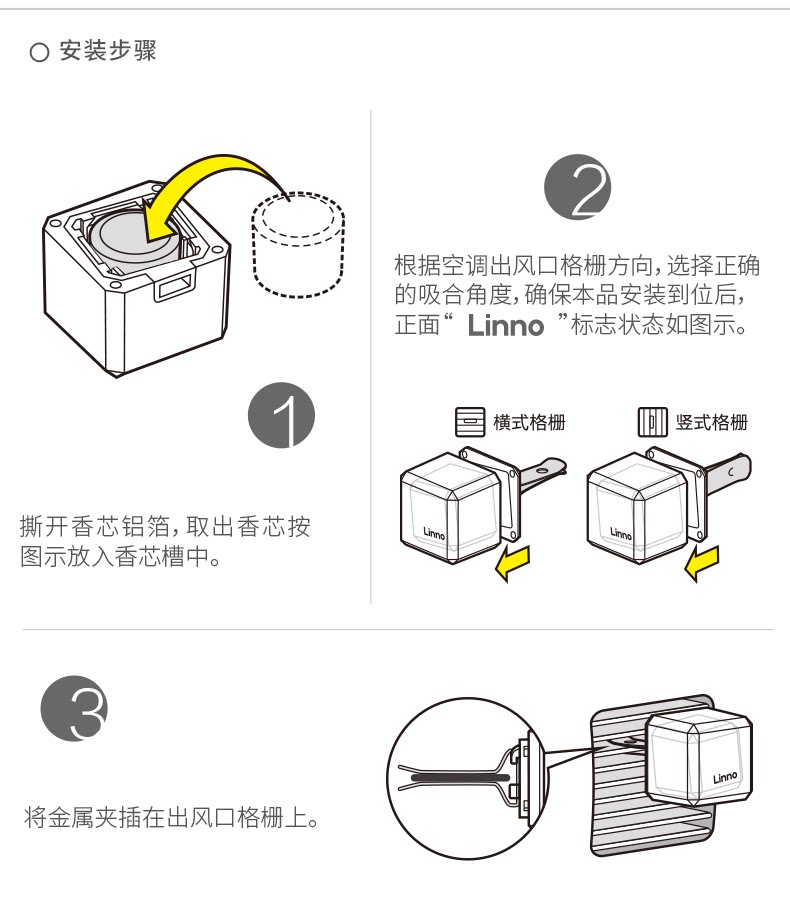 ○ 安装步骤

1

撕开香芯铝箔，取出香芯按图示放入香芯槽中。

2

根据空调出风口格栅方向，选择正确的吸合角度，确保本品安装到位后，正面“ Linno ”标志状态如图示。

横式格栅

竖式格栅

Linno

Linno

3

将金属夹插在出风口格栅上。

Linno