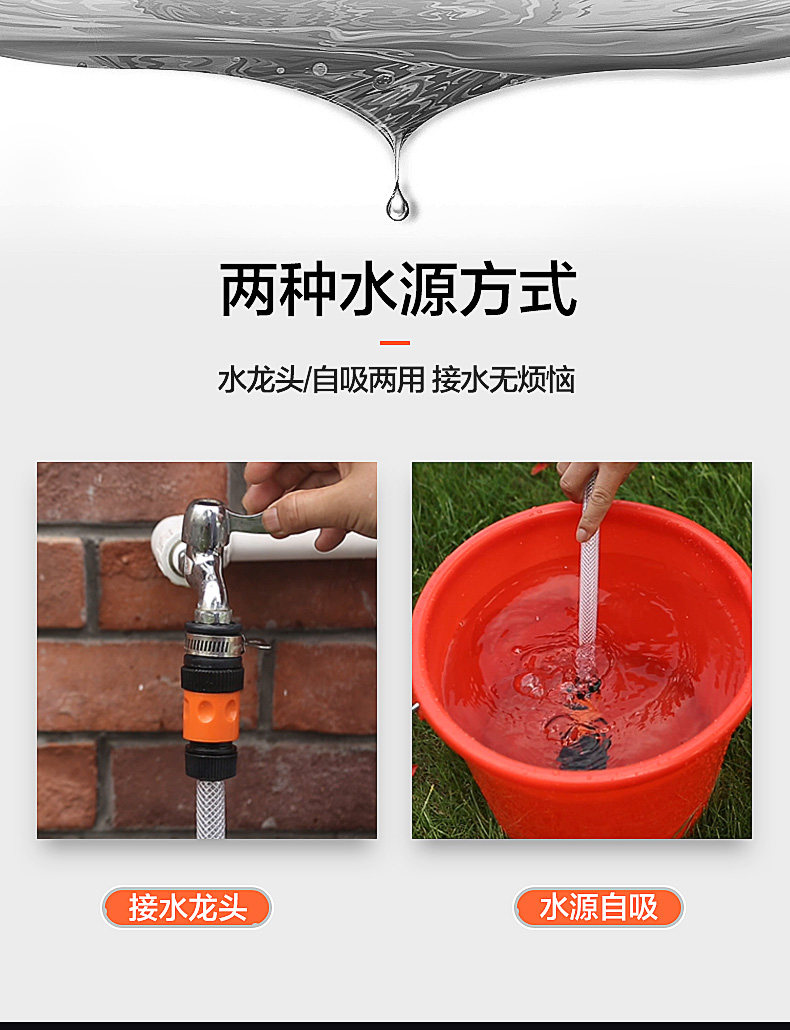 两种水源方式

水龙头/自吸两用 接水无烦恼

接水龙头

水源自吸