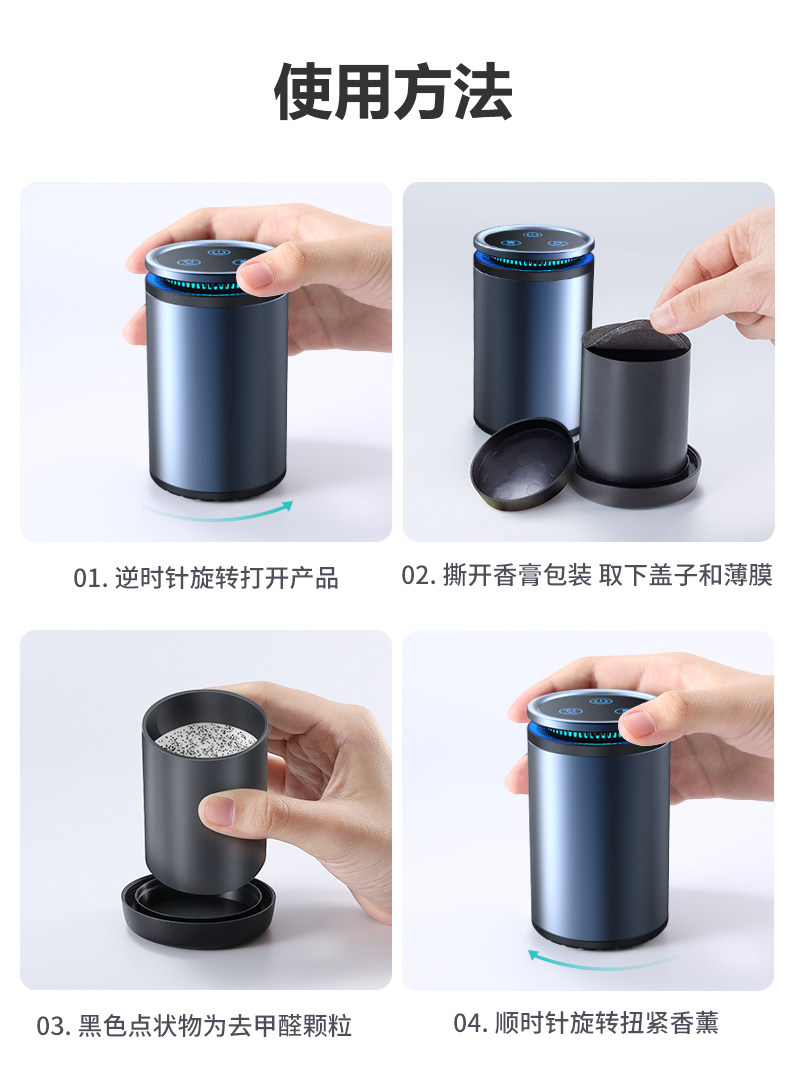 使用方法

01. 逆时针旋转打开产品

02. 撕开香膏包装 取下盖子和薄膜

03. 黑色点状物为去甲醛颗粒

04. 顺时针旋转扭紧香薰