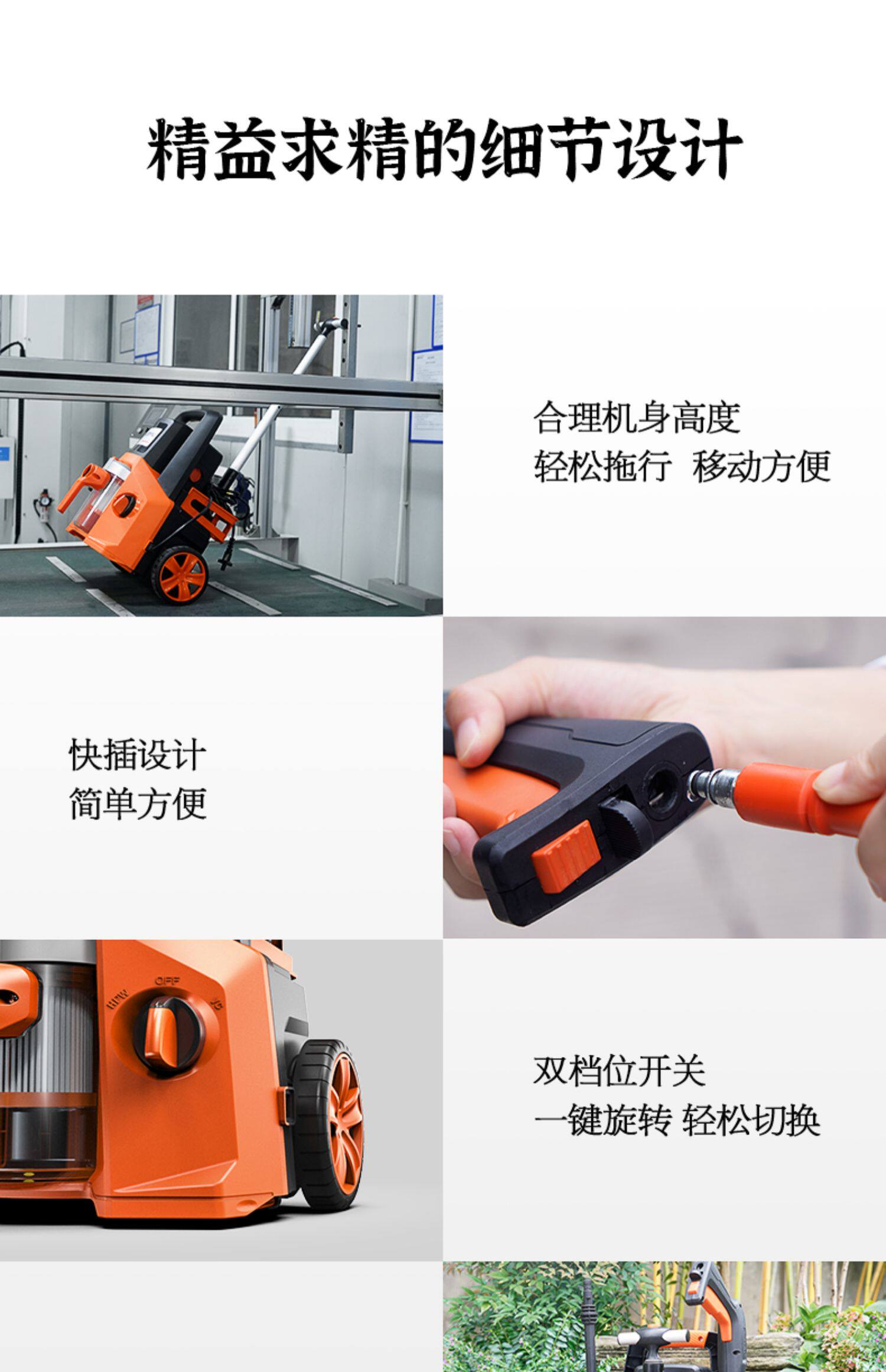 精益求精的细节设计

合理机身高度
轻松拖行 移动方便

快插设计
简单方便

OFF

双档位开关
一键旋转 轻松切换