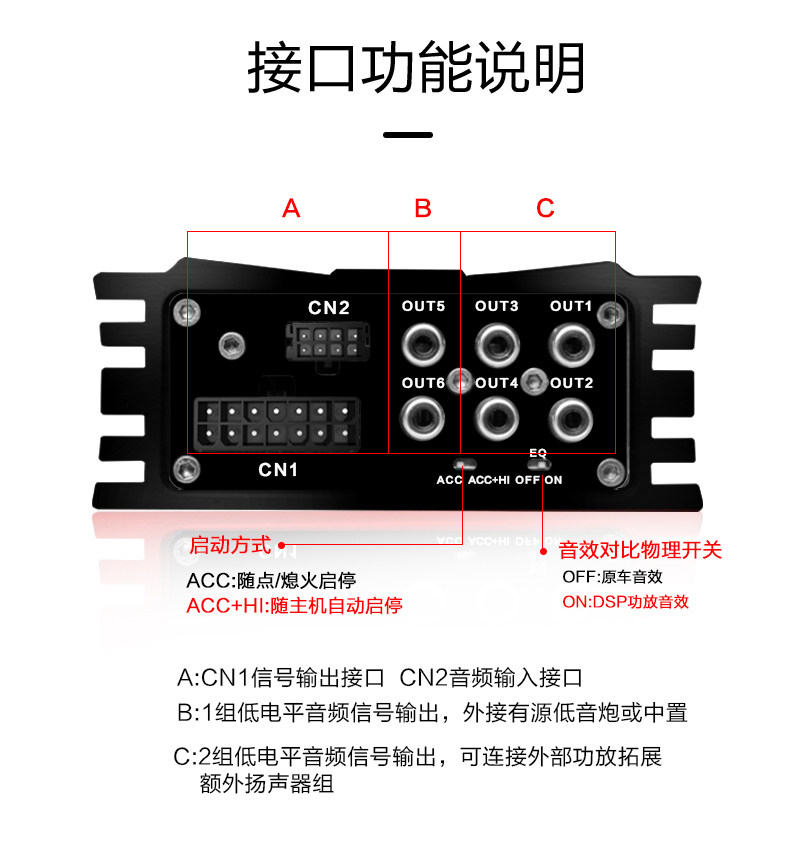 接口功能说明

A B C

CN2

OUT5 OUT3 OUT1

OUT6 OUT4 OUT2

CN1

EQ

ACC ACC+HI OFF ON

启动方式

ACC:随点/熄火启停

ACC+HI:随主机自动启停

音效对比物理开关

OFF:原车音效

ON:DSP功放音效

A:CN1信号输出接口 CN2音频输入接口

B:1组低电平音频信号输出，外接有源低音炮或中置

C:2组低电平音频信号输出，可连接外部功放拓展额外扬声器组