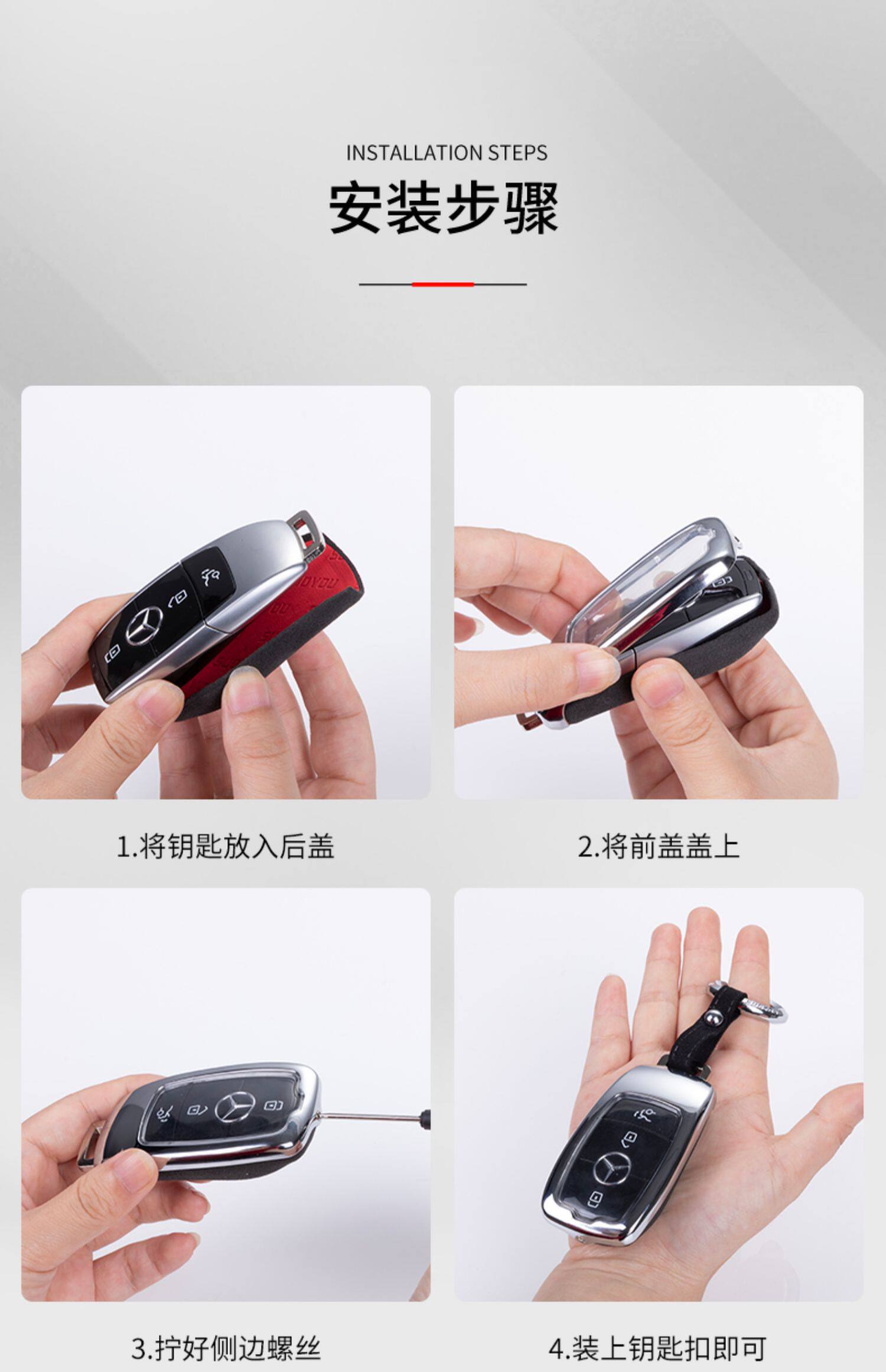 INSTALLATION STEPS

安装步骤

1.将钥匙放入后盖

2.将前盖盖上

3.拧好侧边螺丝

4.装上钥匙扣即可