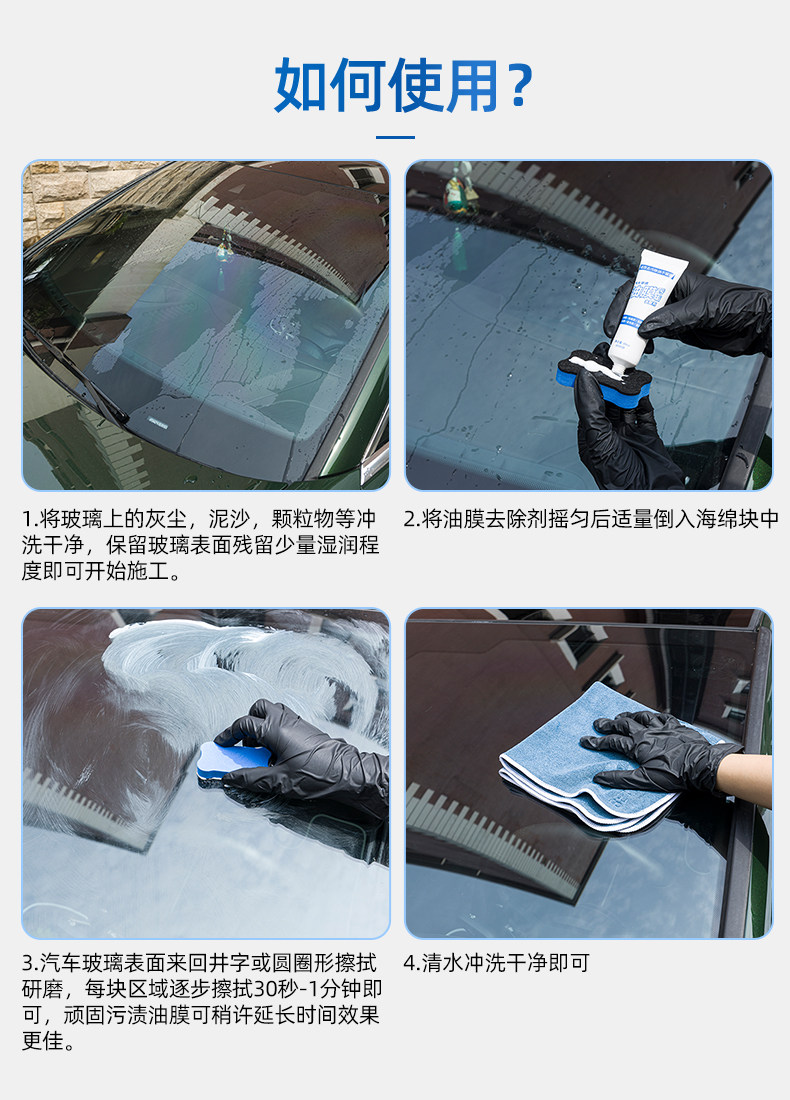 如何使用？

1.将玻璃上的灰尘，泥沙，颗粒物等冲洗干净，保留玻璃表面残留少量湿润程度即可开始施工。

2.将油膜去除剂摇匀后适量倒入海绵块中

3.汽车玻璃表面来回井字或圆圈形擦拭研磨，每块区域逐步擦拭30秒-1分钟即可，顽固污渍油膜可稍许延长时间效果更佳。

4.清水冲洗干净即可