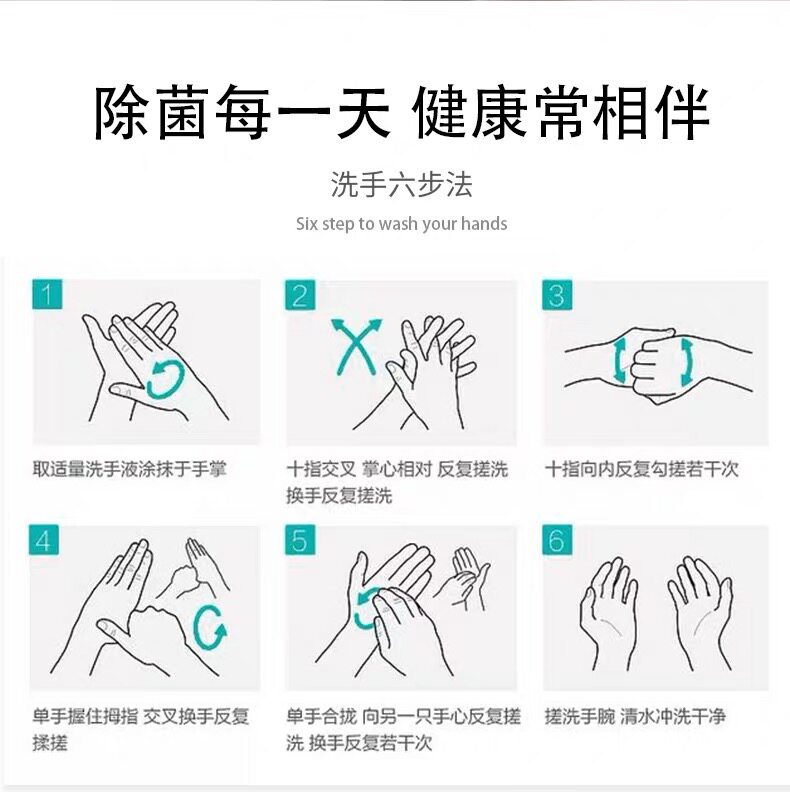 除菌每一天 健康常相伴

洗手六步法

Six step to wash your hands

1

取适量洗手液涂抹于手掌

2

十指交叉 掌心相对 反复搓洗 换手反复搓洗

3

十指向内反复勾搓若干次

4

单手握住拇指 交叉换手反复揉搓

5

单手合拢 向另一只手心反复搓洗 换手反复若干次

6

搓洗手腕 清水冲洗干净