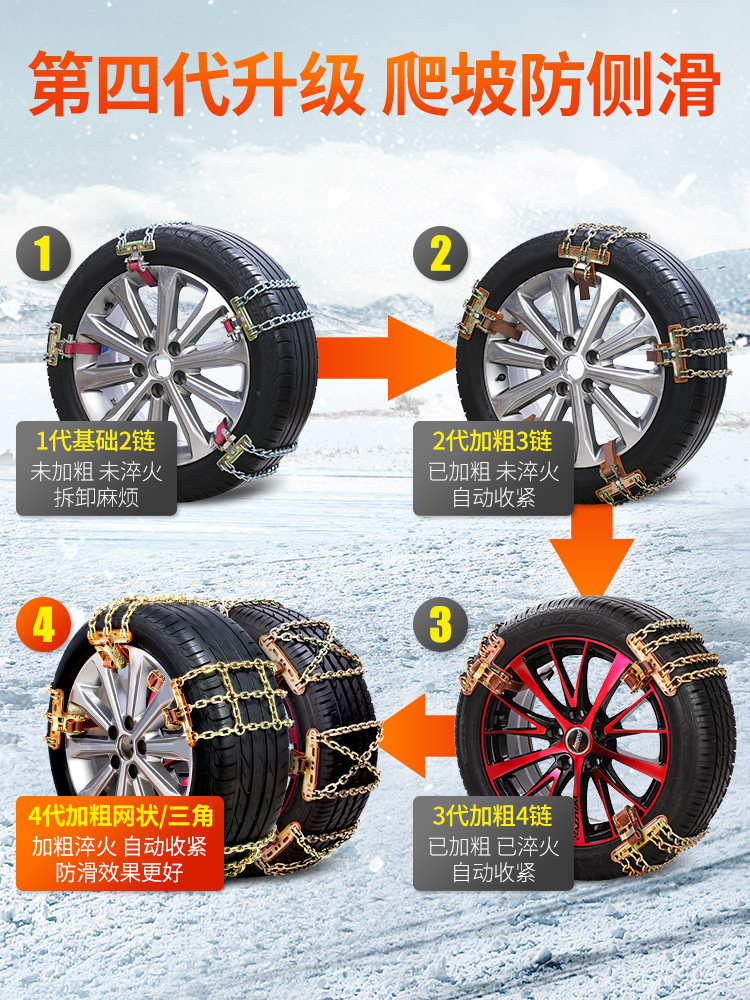 第四代升级 爬坡防侧滑

1

1代基础2链
未加粗 未淬火
拆卸麻烦

2

2代加粗3链
已加粗 未淬火
自动收紧

3

3代加粗4链
已加粗 已淬火
自动收紧

4

4代加粗网状/三角
加粗淬火 自动收紧
防滑效果更好