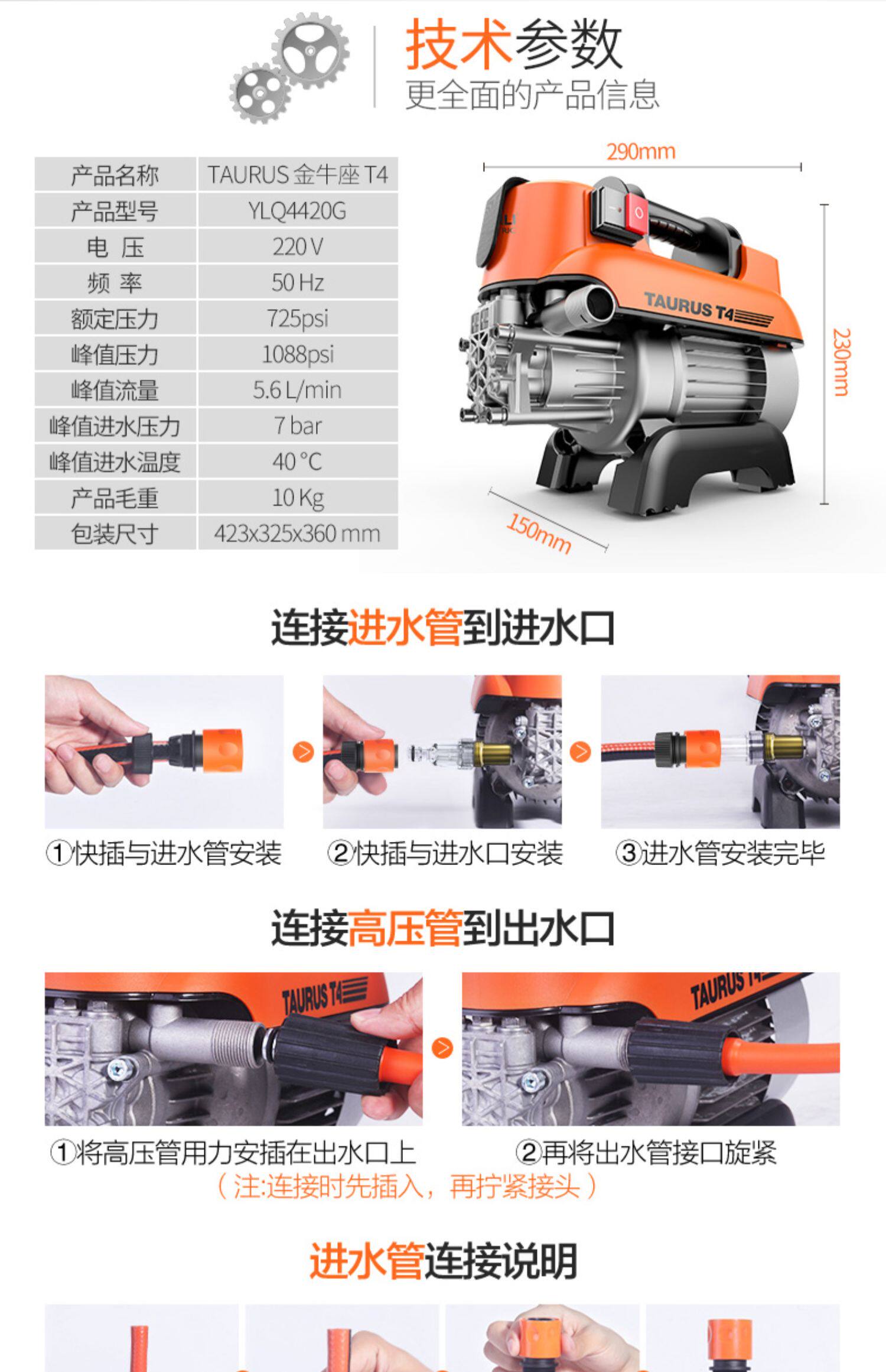 技术参数
更全面的产品信息

| 产品名称 | TAURUS 金牛座 T4 |
|---|---|
| 产品型号 | YLQ4420G |
| 电 压 | 220 V |
| 频 率 | 50 Hz |
| 额定压力 | 725psi |
| 峰值压力 | 1088psi |
| 峰值流量 | 5.6 L/min |
| 峰值进水压力 | 7 bar |
| 峰值进水温度 | 40 °C |
| 产品毛重 | 10 Kg |
| 包装尺寸 | 423x325x360 mm |

290mm
230mm
150mm
TAURUS T4

连接进水管到进水口

①快插与进水管安装
②快插与进水口安装
③进水管安装完毕

连接高压管到出水口

TAURUS T4
TAURUS T4
①将高压管用力安插在出水口上
②再将出水管接口旋紧
（注:连接时先插入，再拧紧接头）

进水管连接说明