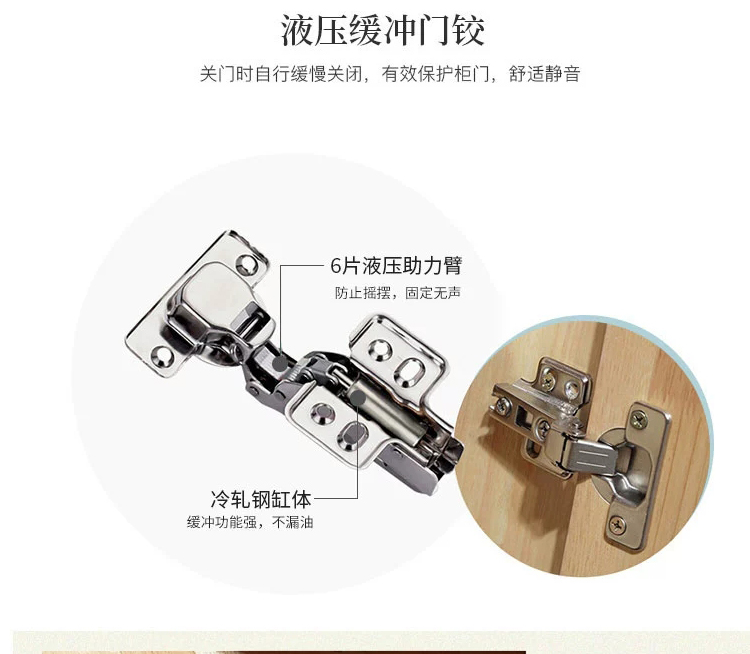 液压缓冲门铰

关门时自行缓慢关闭，有效保护柜门，舒适静音

6片液压助力臂
防止摇摆，固定无声

冷轧钢缸体
缓冲功能强，不漏油