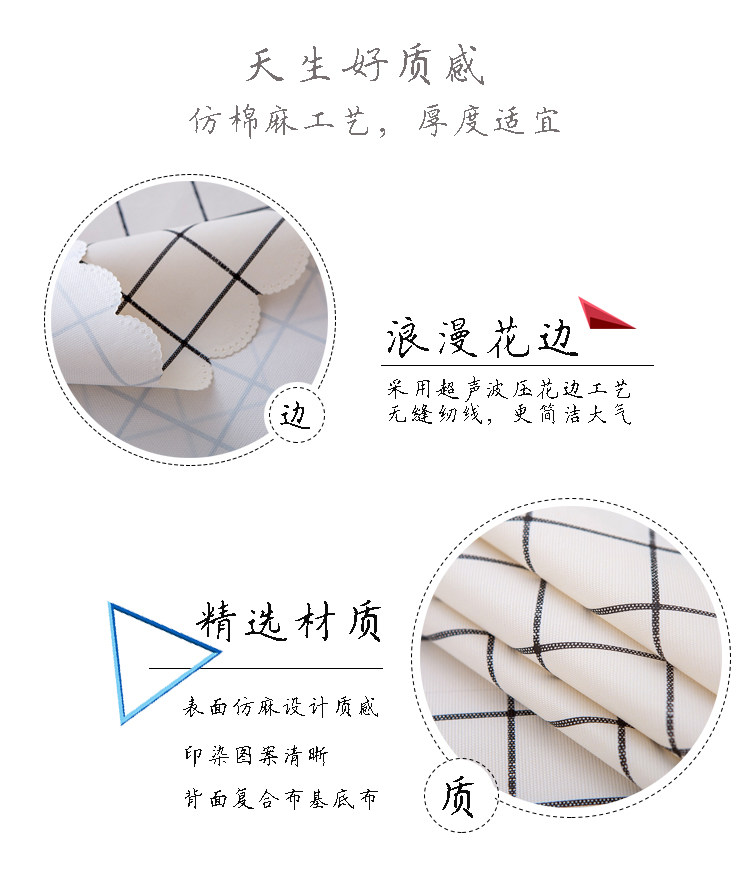 天生好质感
仿棉麻工艺，厚度适宜

边

浪漫花边
采用超声波压花边工艺
无缝纫线，更简洁大气

精选材质
表面仿麻设计质感
印染图案清晰
背面复合布基底布

质