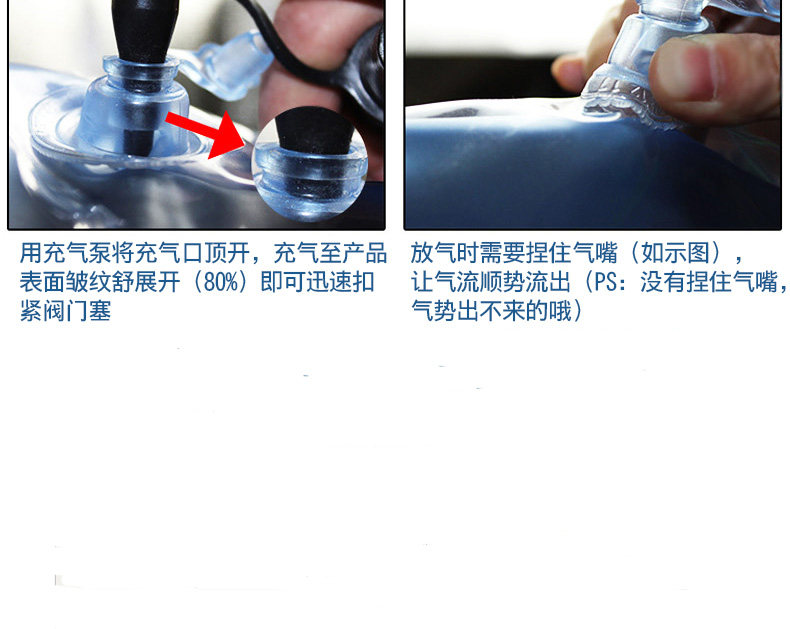 用充气泵将充气口顶开，充气至产品表面皱纹舒展开（80%）即可迅速扣紧阀门塞

放气时需要捏住气嘴（如示图），让气流顺势流出（PS：没有捏住气嘴，气势出不来的哦）