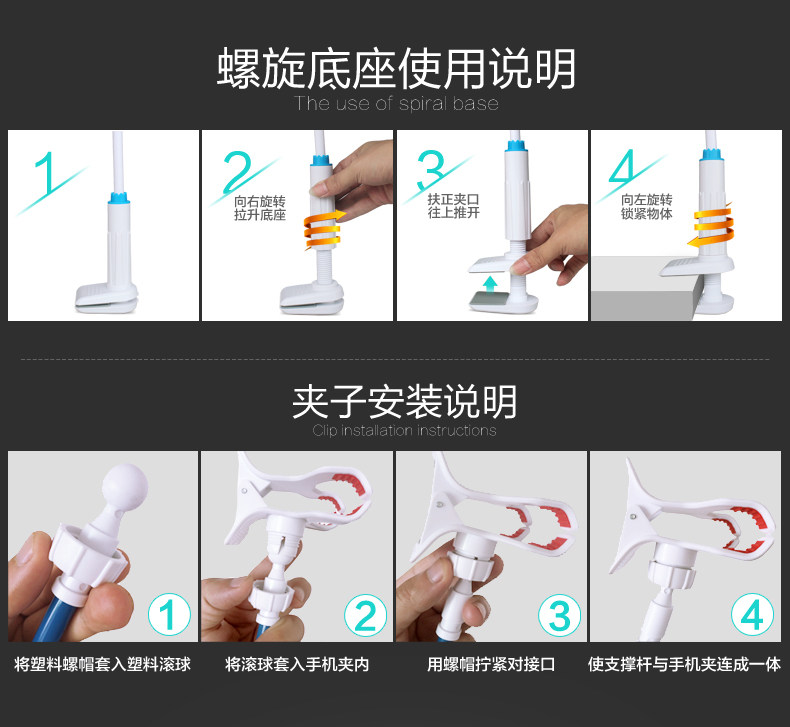 螺旋底座使用说明
The use of spiral base

1

2
向右旋转
拉升底座

3
扶正夹口
往上推开

4
向左旋转
锁紧物体

夹子安装说明
Clip installation instructions

1
将塑料螺帽套入塑料滚球

2
将滚球套入手机夹内

3
用螺帽拧紧对接口

4
使支撑杆与手机夹连成一体