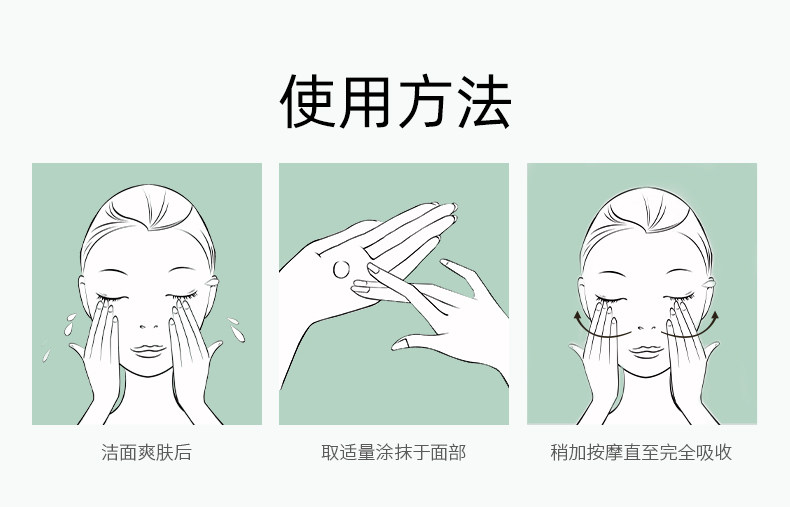 使用方法

洁面爽肤后

取适量涂抹于面部

稍加按摩直至完全吸收