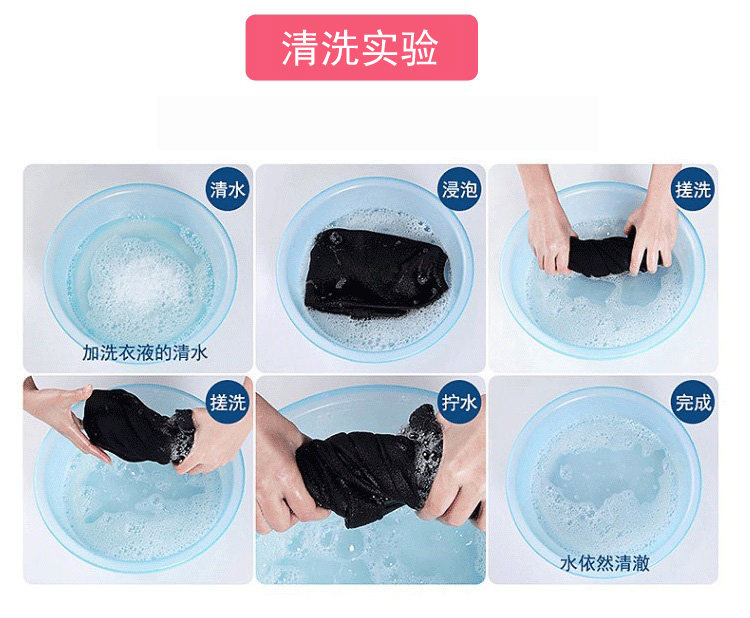 清洗实验

清水

加洗衣液的清水

浸泡

搓洗

搓洗

拧水

完成

水依然清澈