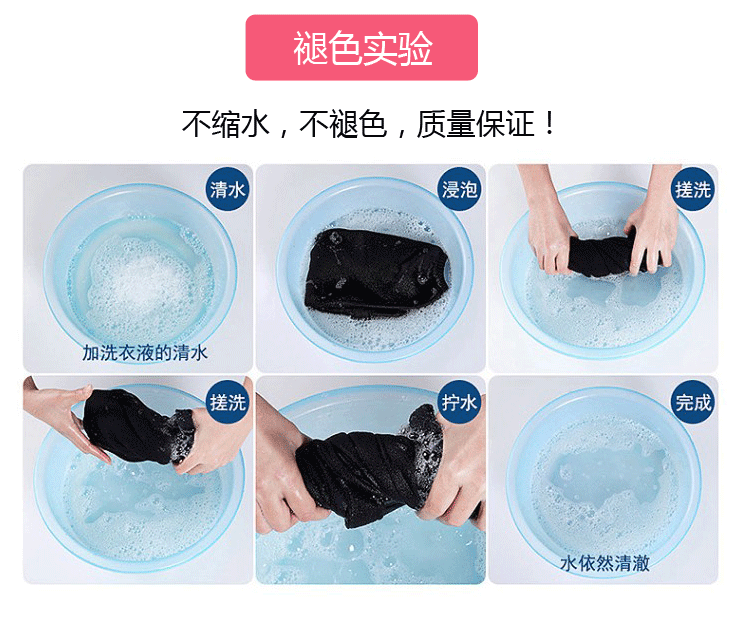 褪色实验

不缩水，不褪色，质量保证！

清水

加洗衣液的清水

浸泡

搓洗

搓洗

拧水

完成

水依然清澈