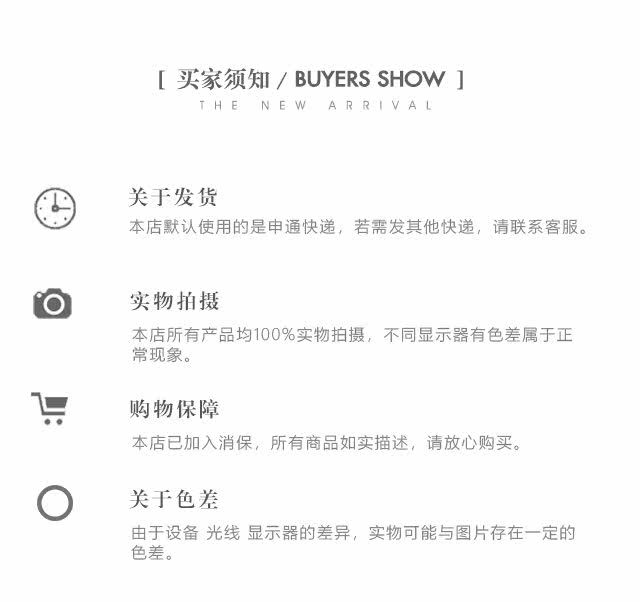 [ 买家须知 / BUYERS SHOW ]
THE NEW ARRIVAL

关于发货
本店默认使用的是申通快递，若需发其他快递，请联系客服。

实物拍摄
本店所有产品均100%实物拍摄，不同显示器有色差属于正常现象。

购物保障
本店已加入消保，所有商品如实描述，请放心购买。

关于色差
由于设备 光线 显示器的差异，实物可能与图片存在一定的色差。