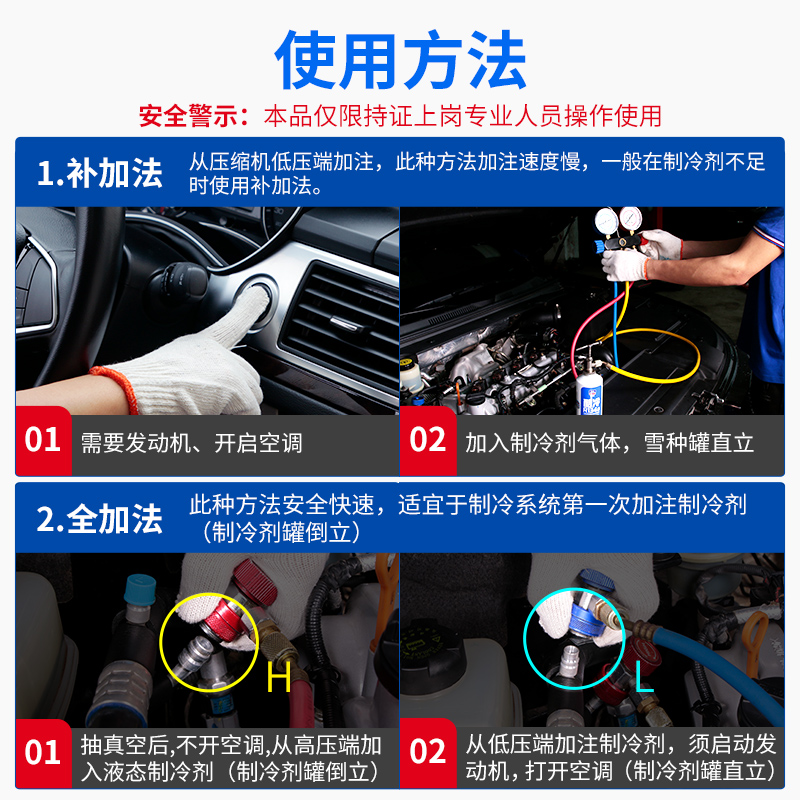 使用方法

安全警示：本品仅限持证上岗专业人员操作使用

1.补加法 从压缩机低压端加注，此种方法加注速度慢，一般在制冷剂不足时使用补加法。

01 需要发动机、开启空调

02 加入制冷剂气体，雪种罐直立

2.全加法 此种方法安全快速，适宜于制冷系统第一次加注制冷剂（制冷剂罐倒立）

H

L

01 抽真空后,不开空调,从高压端加入液态制冷剂（制冷剂罐倒立）

02 从低压端加注制冷剂，须启动发动机，打开空调（制冷剂罐直立）