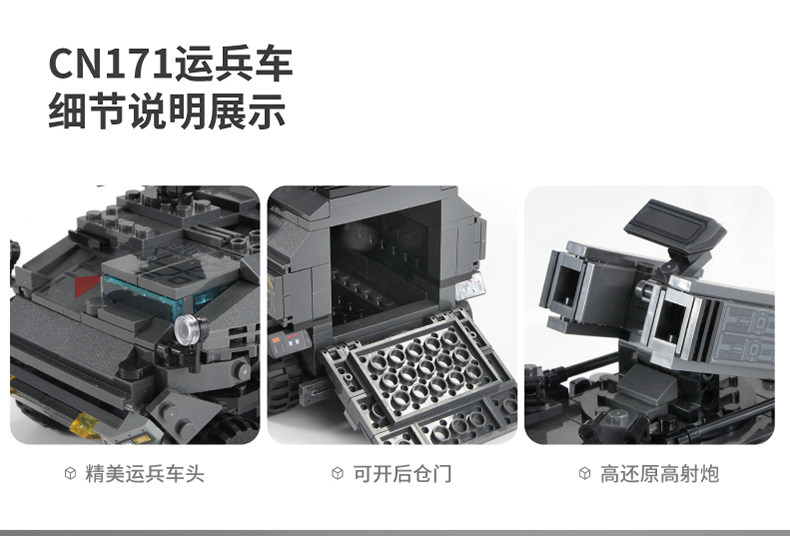 CN171运兵车
细节说明展示

精美运兵车头

可开后仓门

高还原高射炮