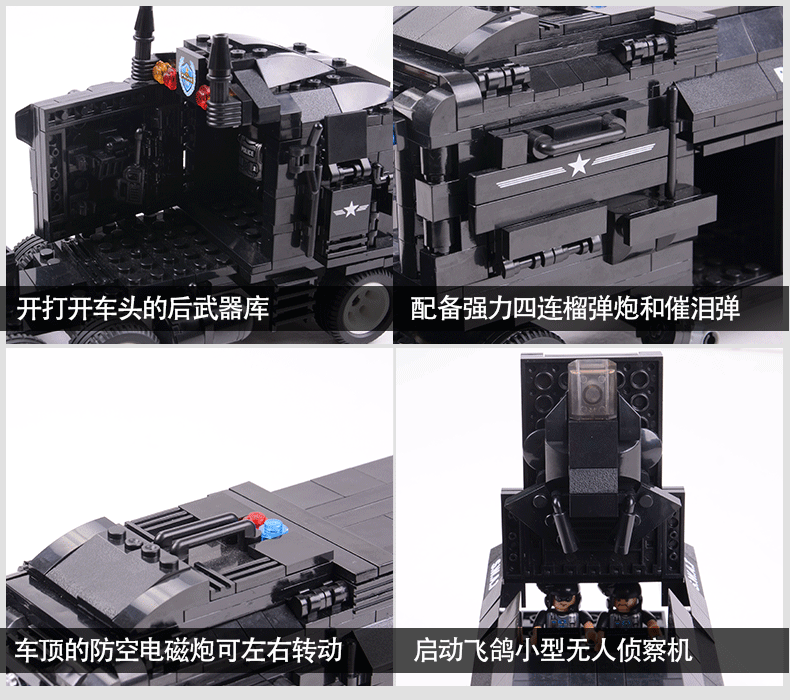 开打开车头的后武器库

配备强力四连榴弹炮和催泪弹

车顶的防空电磁炮可左右转动

启动飞鸽小型无人侦察机