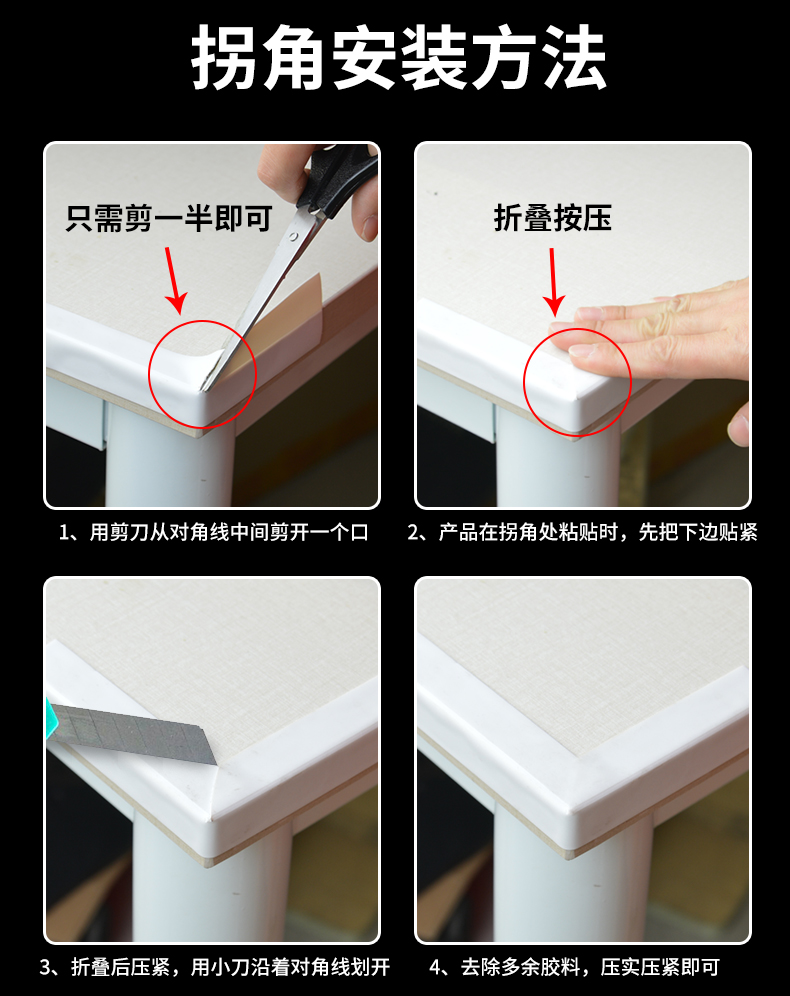 拐角安装方法

只需剪一半即可

1、用剪刀从对角线中间剪开一个口

折叠按压

2、产品在拐角处粘贴时，先把下边贴紧

3、折叠后压紧，用小刀沿着对角线划开

4、去除多余胶料，压实压紧即可