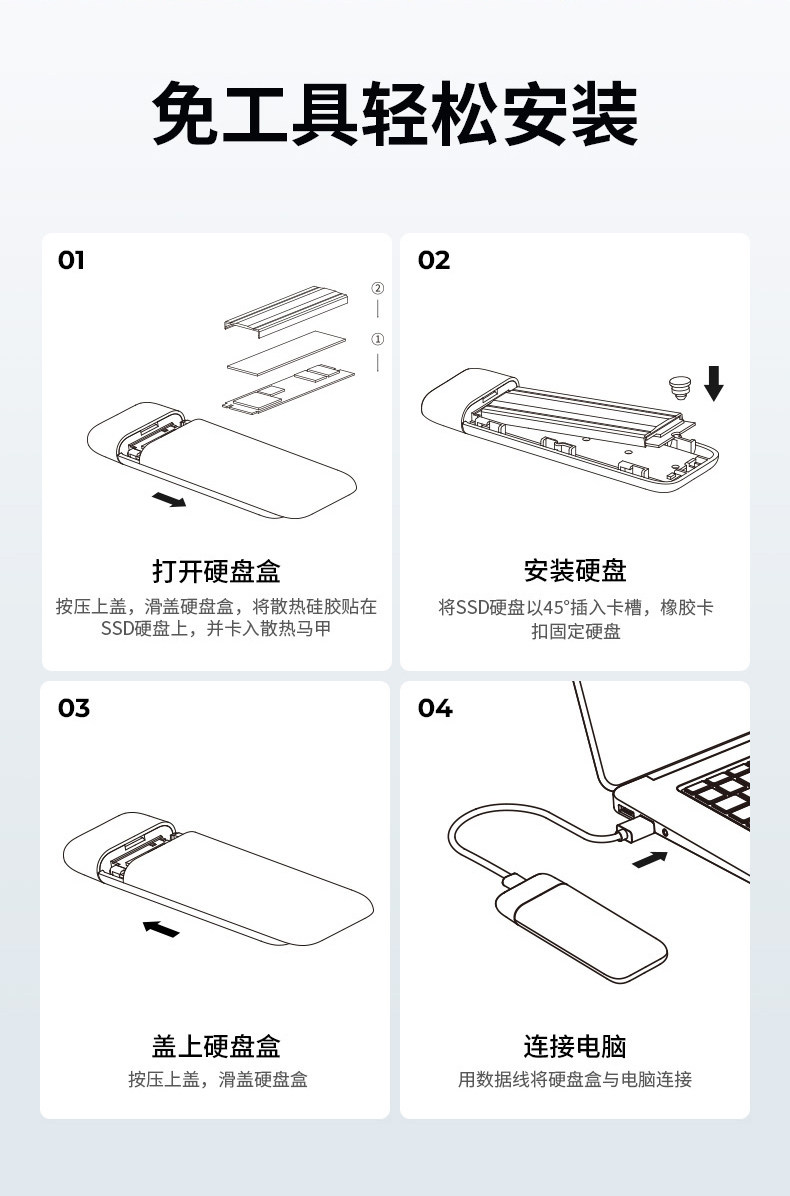 免工具轻松安装

01

②

①

打开硬盘盒

按压上盖，滑盖硬盘盒，将散热硅胶贴在SSD硬盘上，并卡入散热马甲

02

安装硬盘

将SSD硬盘以45°插入卡槽，橡胶卡扣固定硬盘

03

盖上硬盘盒

按压上盖，滑盖硬盘盒

04

连接电脑

用数据线将硬盘盒与电脑连接