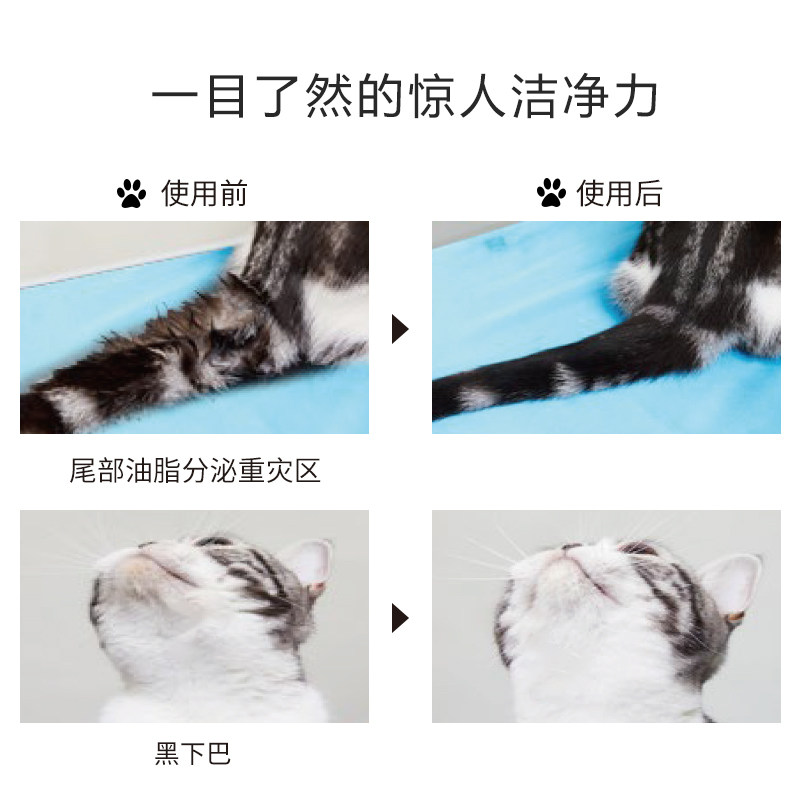 一目了然的惊人洁净力

使用前

使用后

尾部油脂分泌重灾区

黑下巴