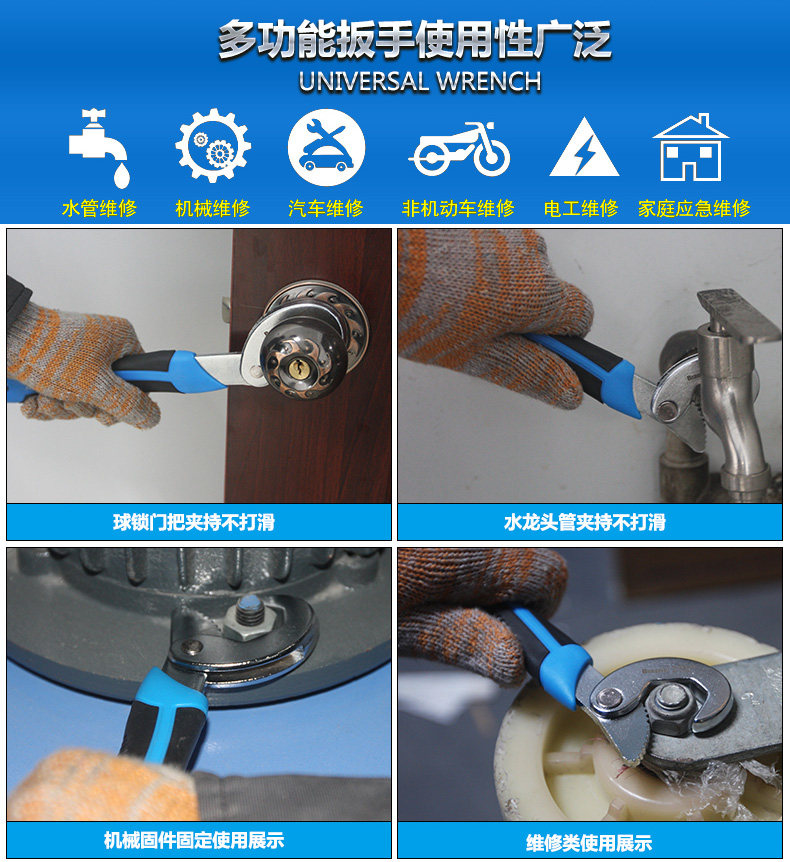 多功能扳手使用性广泛
UNIVERSAL WRENCH

水管维修
机械维修
汽车维修
非机动车维修
电工维修
家庭应急维修

球锁门把夹持不打滑

水龙头管夹持不打滑

机械固件固定使用展示

维修类使用展示