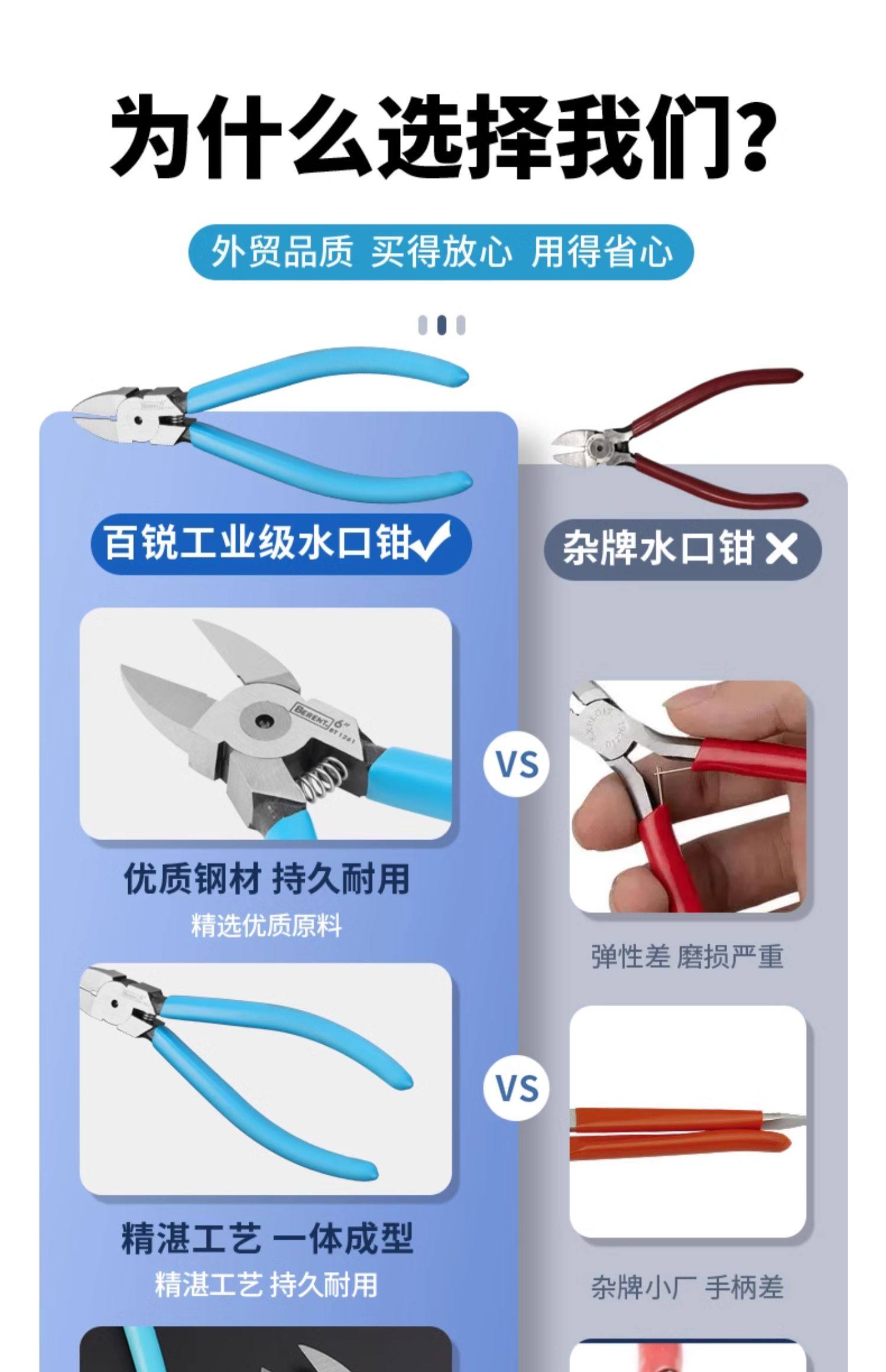 为什么选择我们?

外贸品质 买得放心 用得省心

百锐工业级水口钳✓

杂牌水口钳 ✕

BERENT 6" BT1261

VS

优质钢材 持久耐用

精选优质原料

弹性差 磨损严重

VS

精湛工艺 一体成型

精湛工艺 持久耐用

杂牌小厂 手柄差