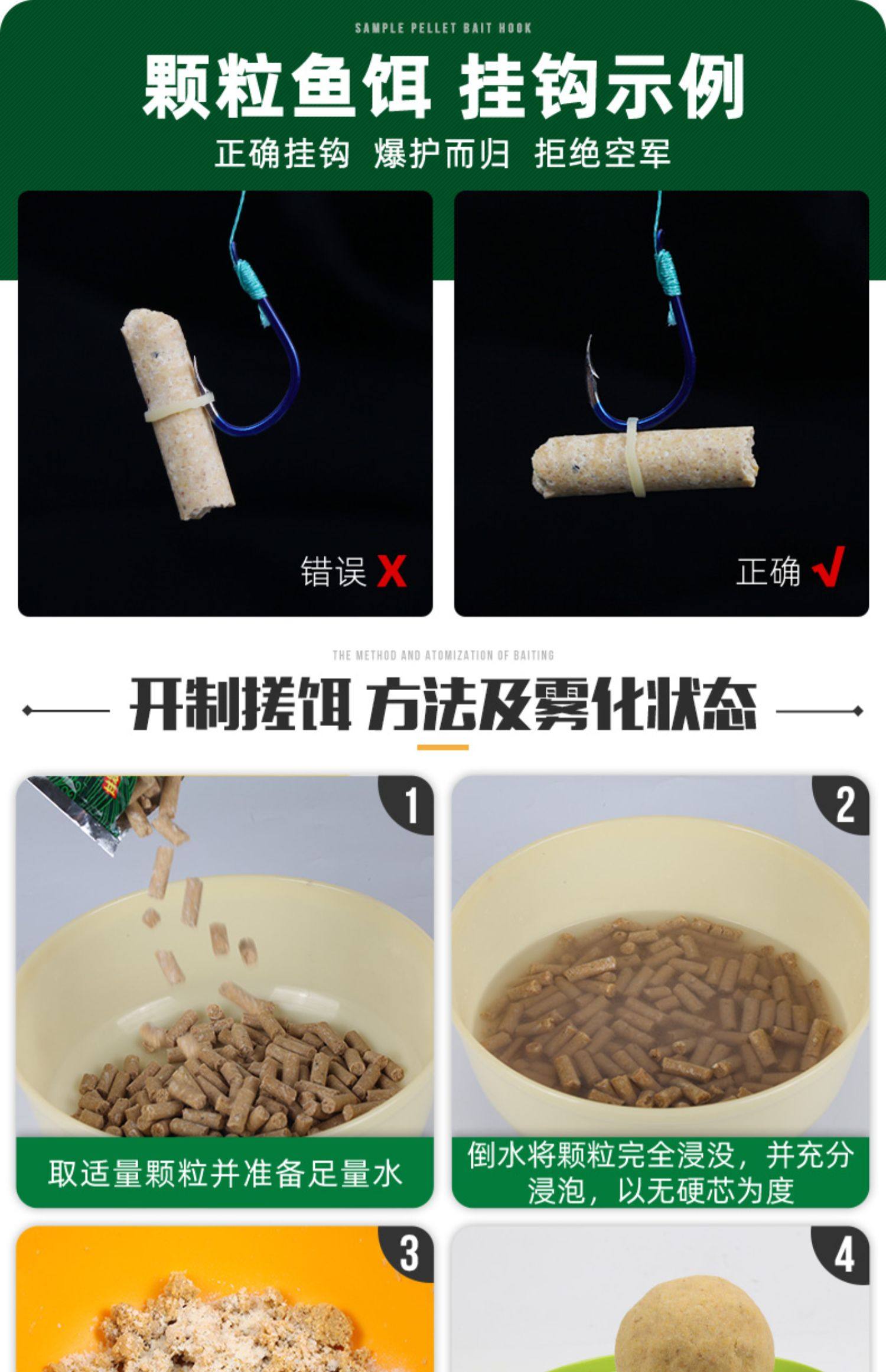 SAMPLE PELLET BAIT HOOK

颗粒鱼饵 挂钩示例

正确挂钩 爆护而归 拒绝空军

错误 X

正确 √

THE METHOD AND ATOMIZATION OF BAITING

开制搓饵 方法及雾化状态

1

取适量颗粒并准备足量水

2

倒水将颗粒完全浸没，并充分浸泡，以无硬芯为度

3

4