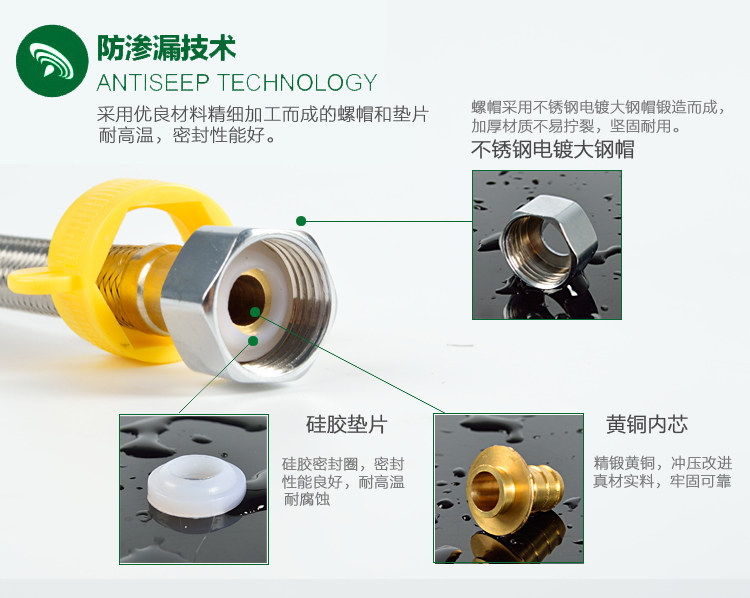 防渗漏技术
ANTISEEP TECHNOLOGY
采用优良材料精细加工而成的螺帽和垫片耐高温，密封性能好。

螺帽采用不锈钢电镀大钢帽锻造而成，加厚材质不易拧裂，坚固耐用。
不锈钢电镀大钢帽

硅胶垫片
硅胶密封圈，密封性能良好，耐高温耐腐蚀

黄铜内芯
精锻黄铜，冲压改进真材实料，牢固可靠