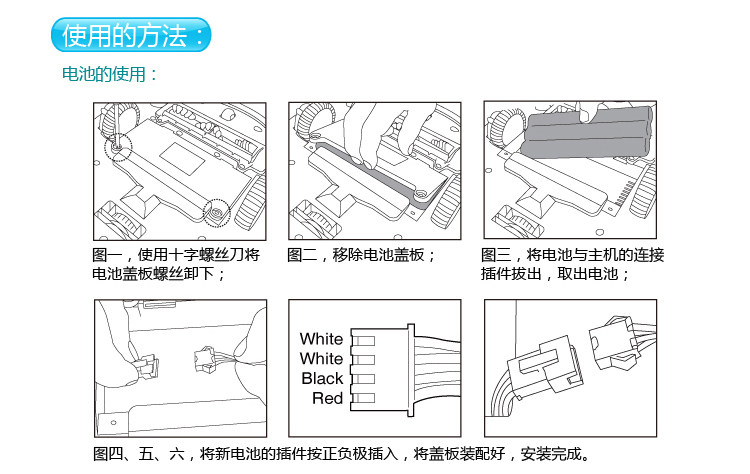 使用的方法：

电池的使用：

图一，使用十字螺丝刀将电池盖板螺丝卸下；

图二，移除电池盖板；

图三，将电池与主机的连接插件拔出，取出电池；

White
White
Black
Red

图四、五、六，将新电池的插件按正负极插入，将盖板装配好，安装完成。