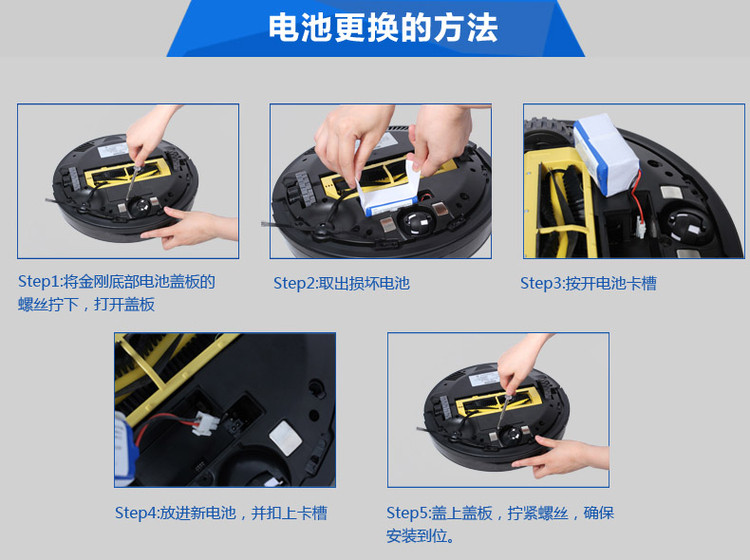 电池更换的方法

Step1:将金刚底部电池盖板的螺丝拧下，打开盖板

Step2:取出损坏电池

Step3:按开电池卡槽

Step4:放进新电池，并扣上卡槽

Step5:盖上盖板，拧紧螺丝，确保安装到位。