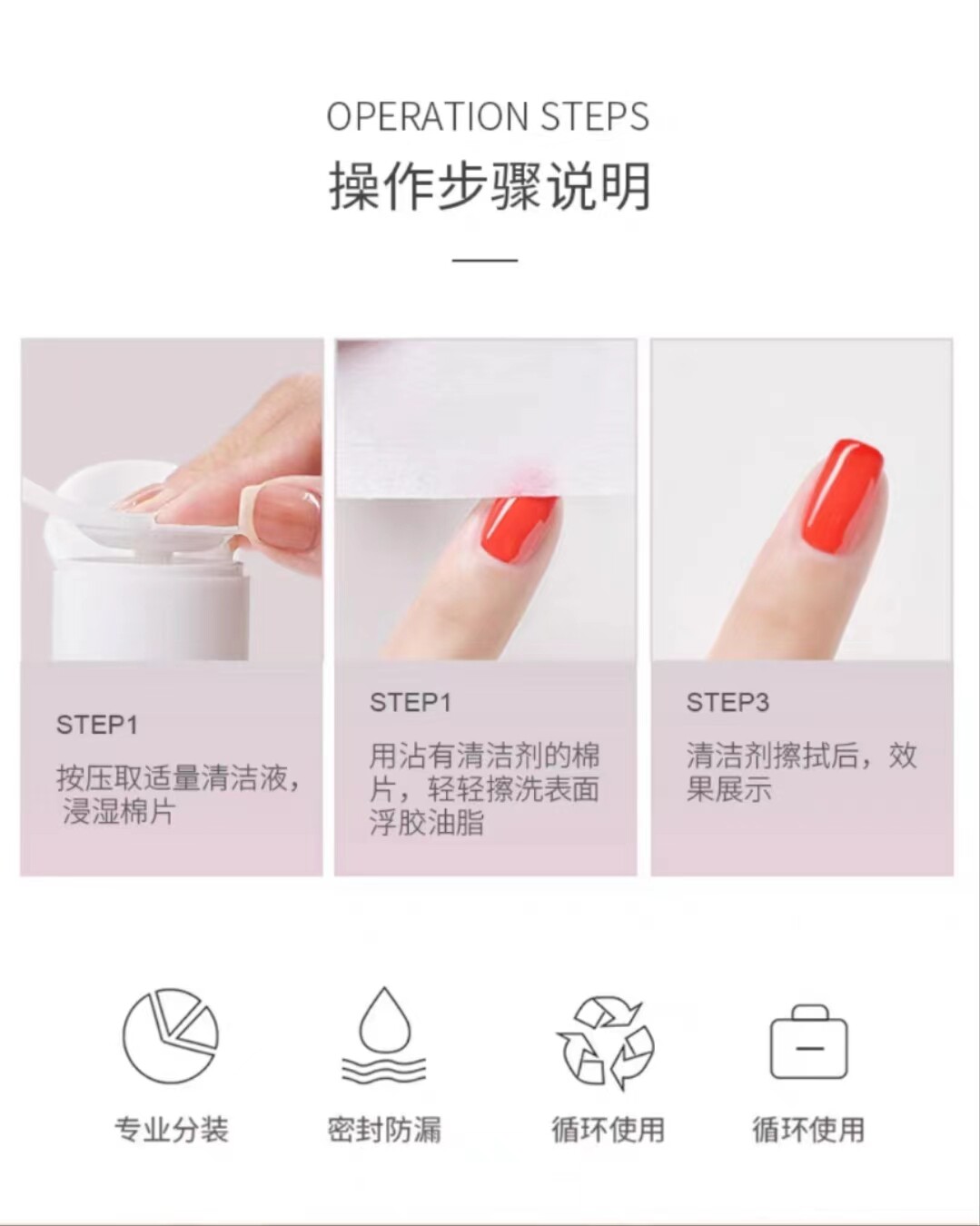 OPERATION STEPS
操作步骤说明

STEP1
按压取适量清洁液，浸湿棉片

STEP1
用沾有清洁剂的棉片，轻轻擦洗表面浮胶油脂

STEP3
清洁剂擦拭后，效果展示

专业分装

密封防漏

循环使用

循环使用