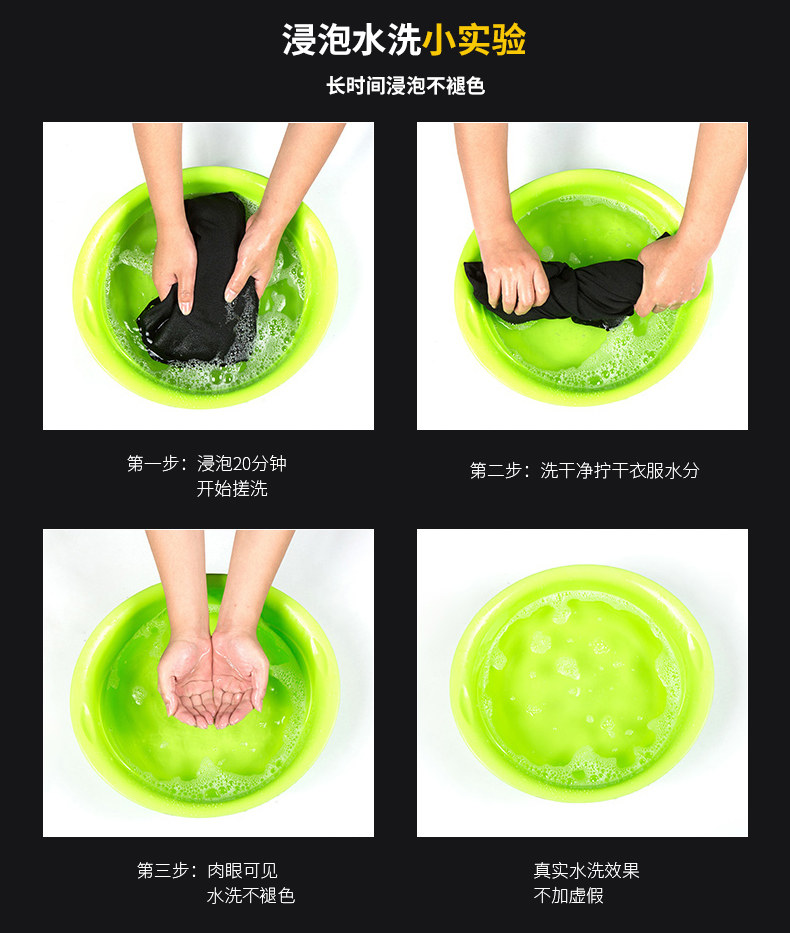 浸泡水洗小实验

长时间浸泡不褪色

第一步：浸泡20分钟
开始搓洗

第二步：洗干净拧干衣服水分

第三步：肉眼可见
水洗不褪色

真实水洗效果
不加虚假