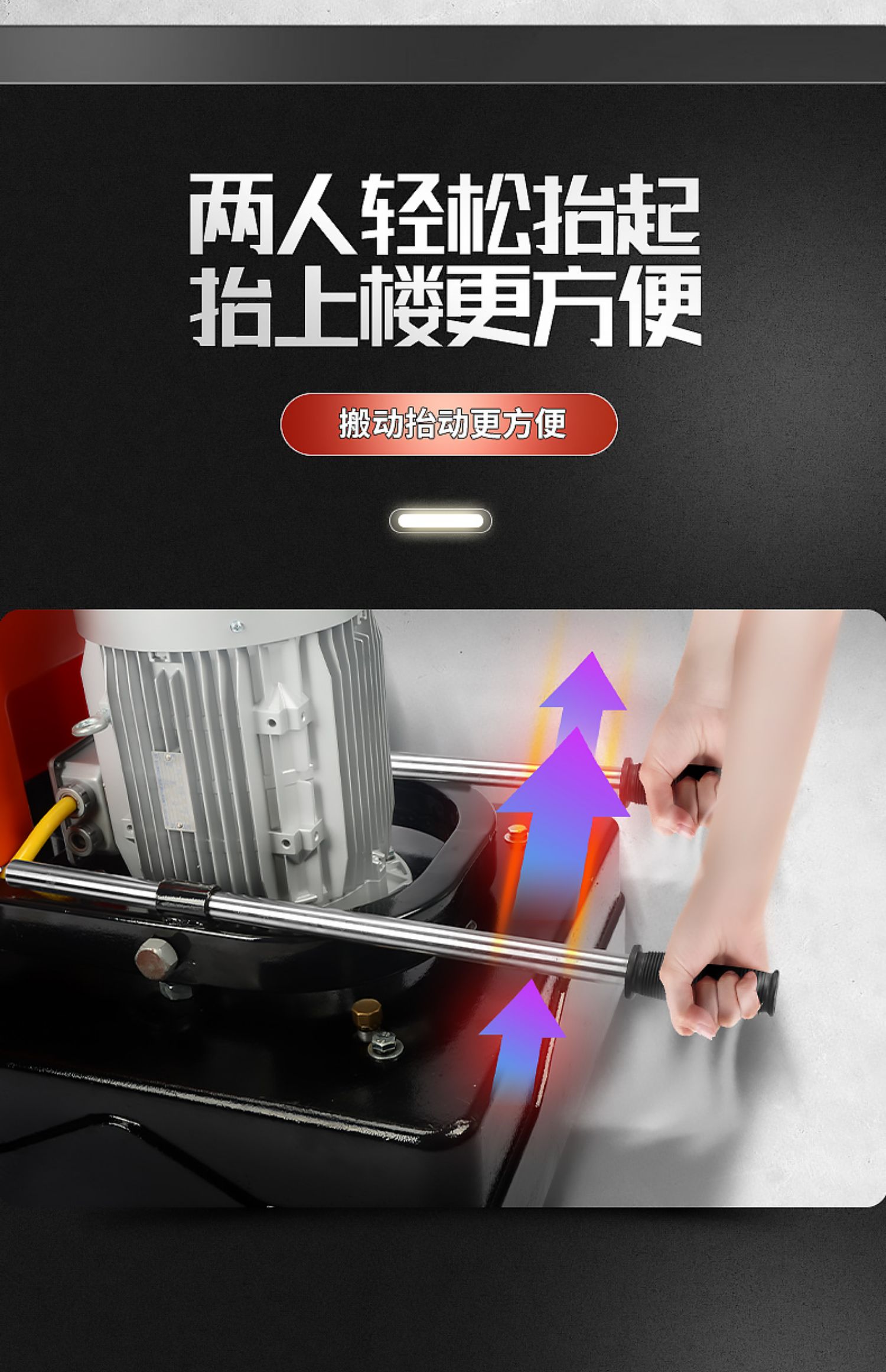 两人轻松抬起
抬上楼更方便

搬动抬动更方便