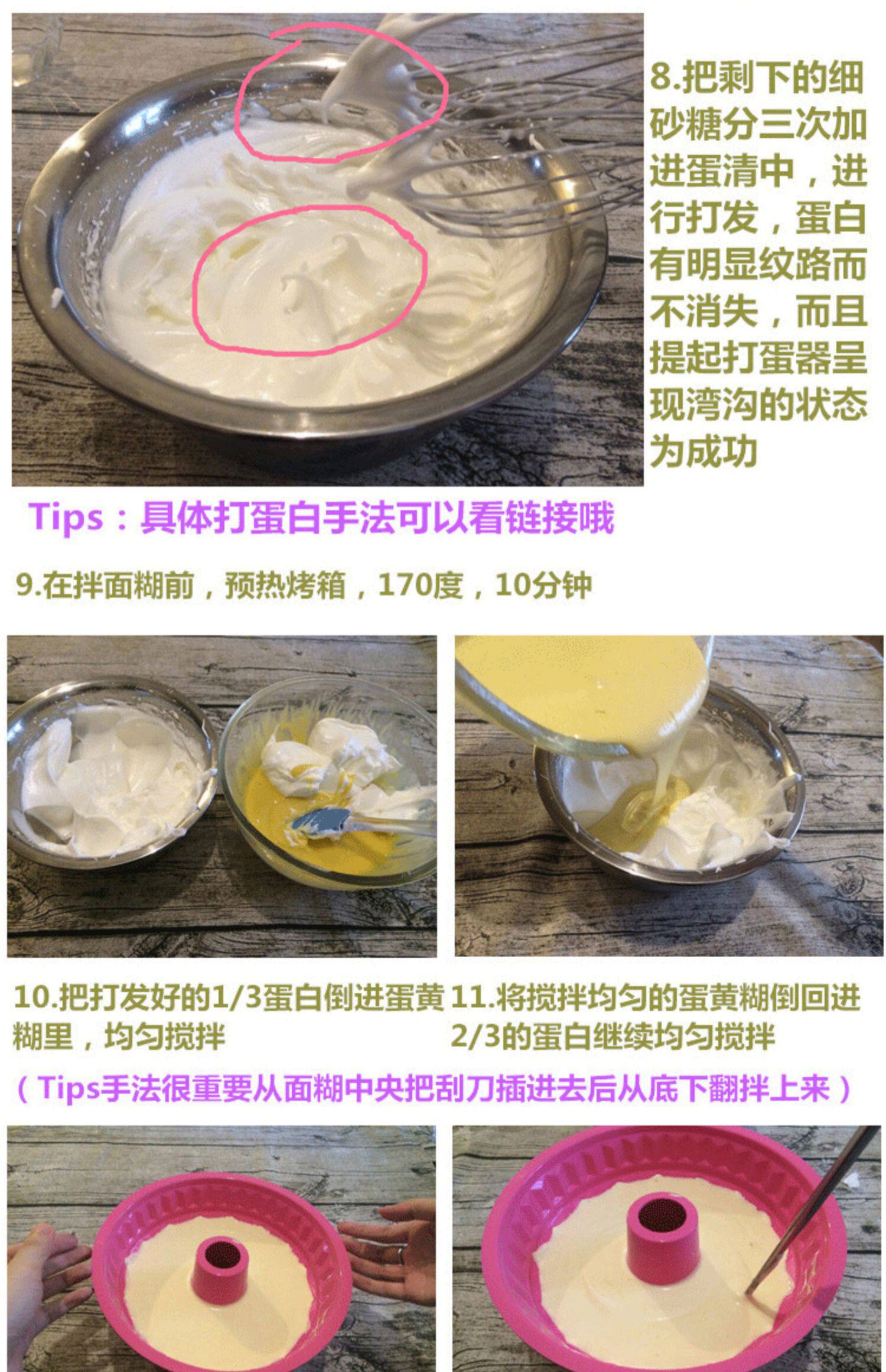 8.把剩下的细砂糖分三次加进蛋清中，进行打发，蛋白有明显纹路而不消失，而且提起打蛋器呈现湾沟的状态为成功

Tips：具体打蛋白手法可以看链接哦

9.在拌面糊前，预热烤箱，170度，10分钟

10.把打发好的1/3蛋白倒进蛋黄糊里，均匀搅拌

11.将搅拌均匀的蛋黄糊倒回进2/3的蛋白继续均匀搅拌

（Tips手法很重要从面糊中央把刮刀插进去后从底下翻拌上来）