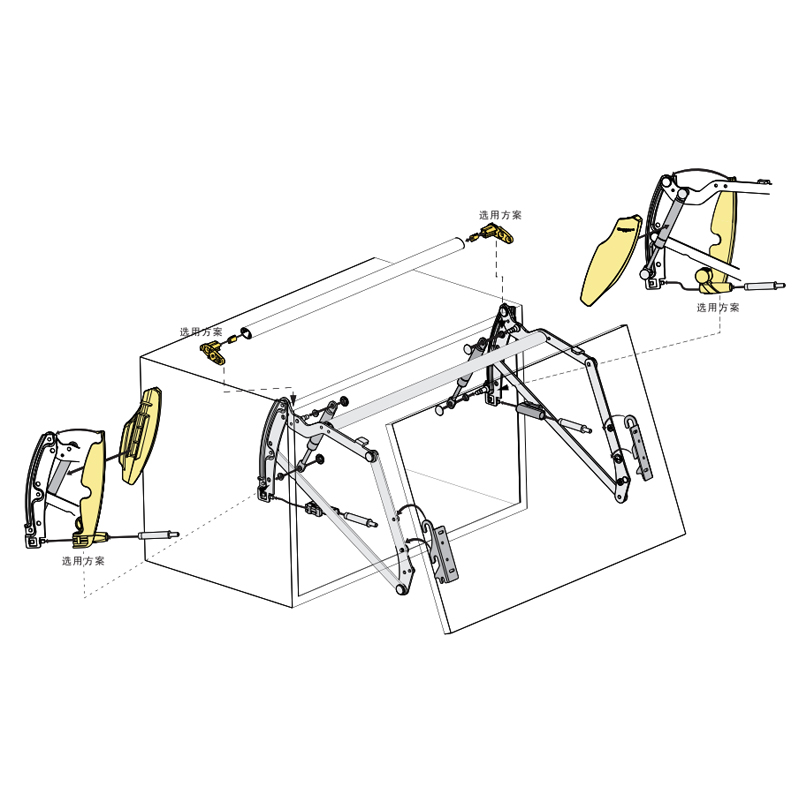 选用方案

选用方案

选用方案

选用方案