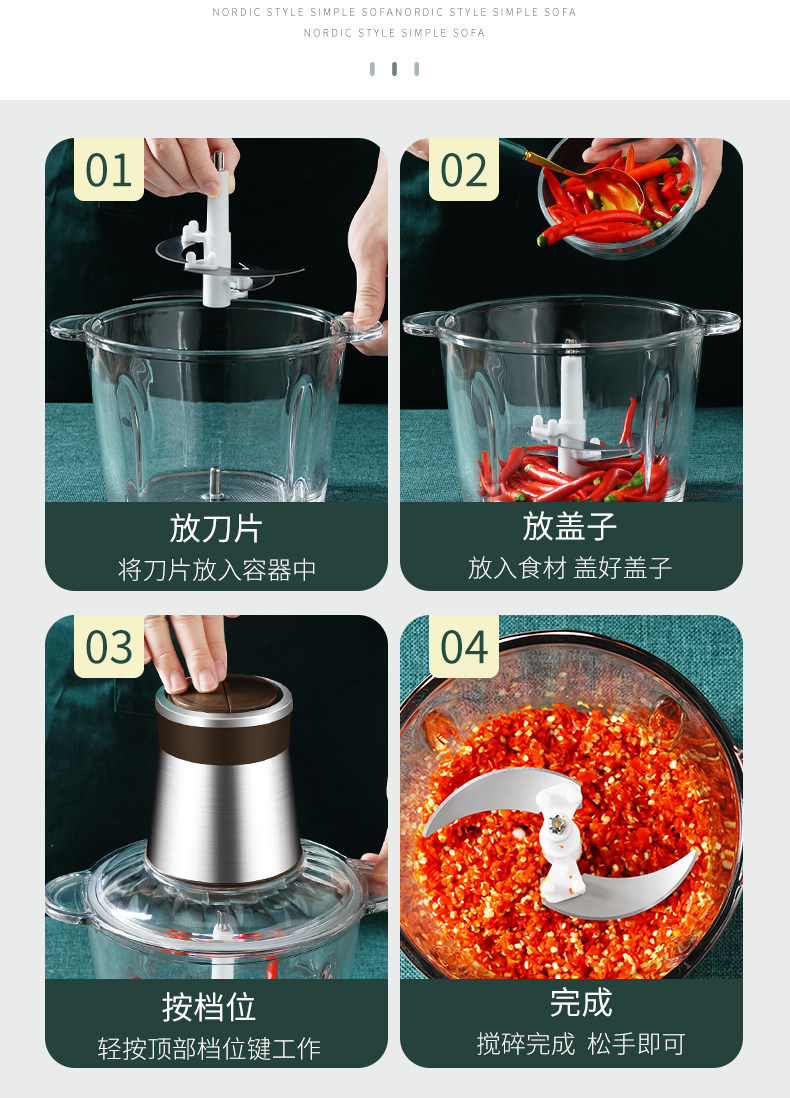 NORDIC STYLE SIMPLE SOFANORDIC STYLE SIMPLE SOFA
NORDIC STYLE SIMPLE SOFA

01
放刀片
将刀片放入容器中

02
放盖子
放入食材 盖好盖子

03
按档位
轻按顶部档位键工作

04
完成
搅碎完成 松手即可