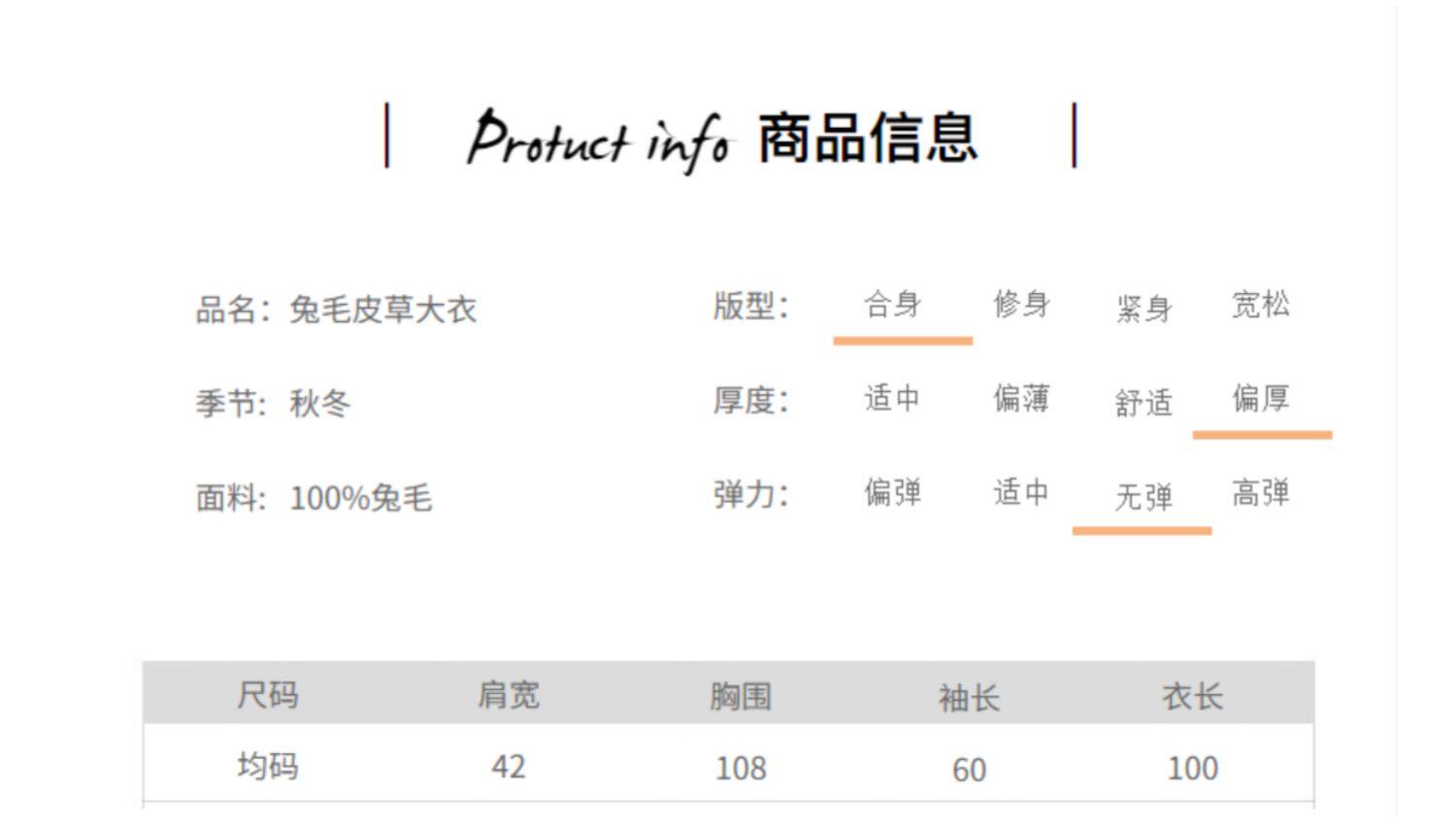 Protuct info 商品信息

品名：兔毛皮草大衣

季节：秋冬

面料：100%兔毛

版型： 合身 修身 紧身 宽松

厚度： 适中 偏薄 舒适 偏厚

弹力： 偏弹 适中 无弹 高弹

| 尺码 | 肩宽 | 胸围 | 袖长 | 衣长 |
|---|---|---|---|---|
| 均码 | 42 | 108 | 60 | 100 |