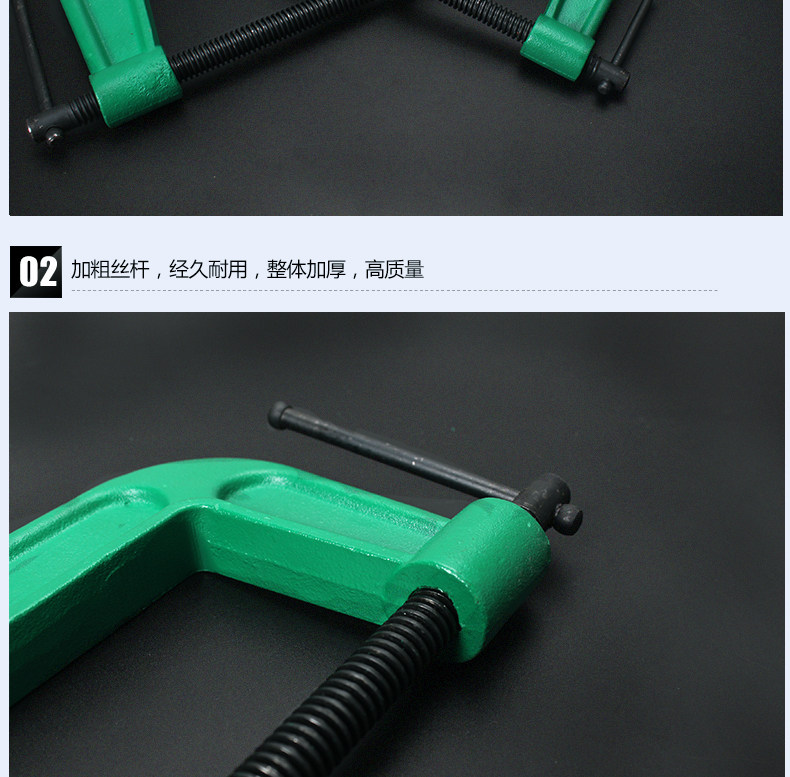 02 加粗丝杆，经久耐用，整体加厚，高质量