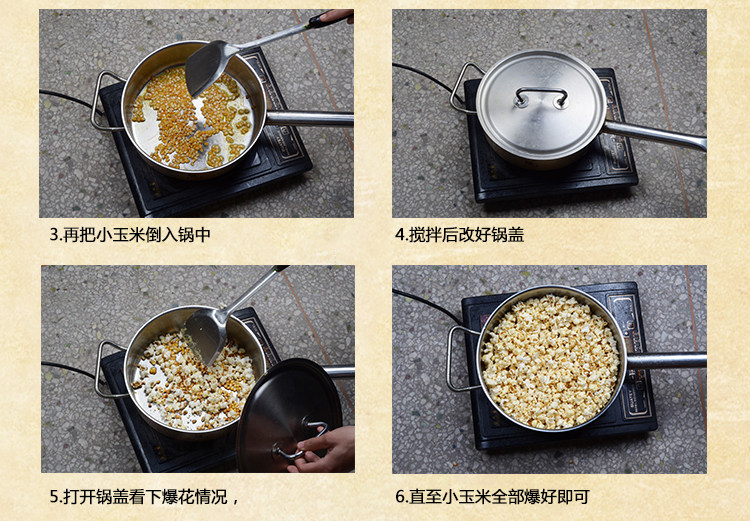 3.再把小玉米倒入锅中

4.搅拌后改好锅盖

5.打开锅盖看下爆花情况，

6.直至小玉米全部爆好即可