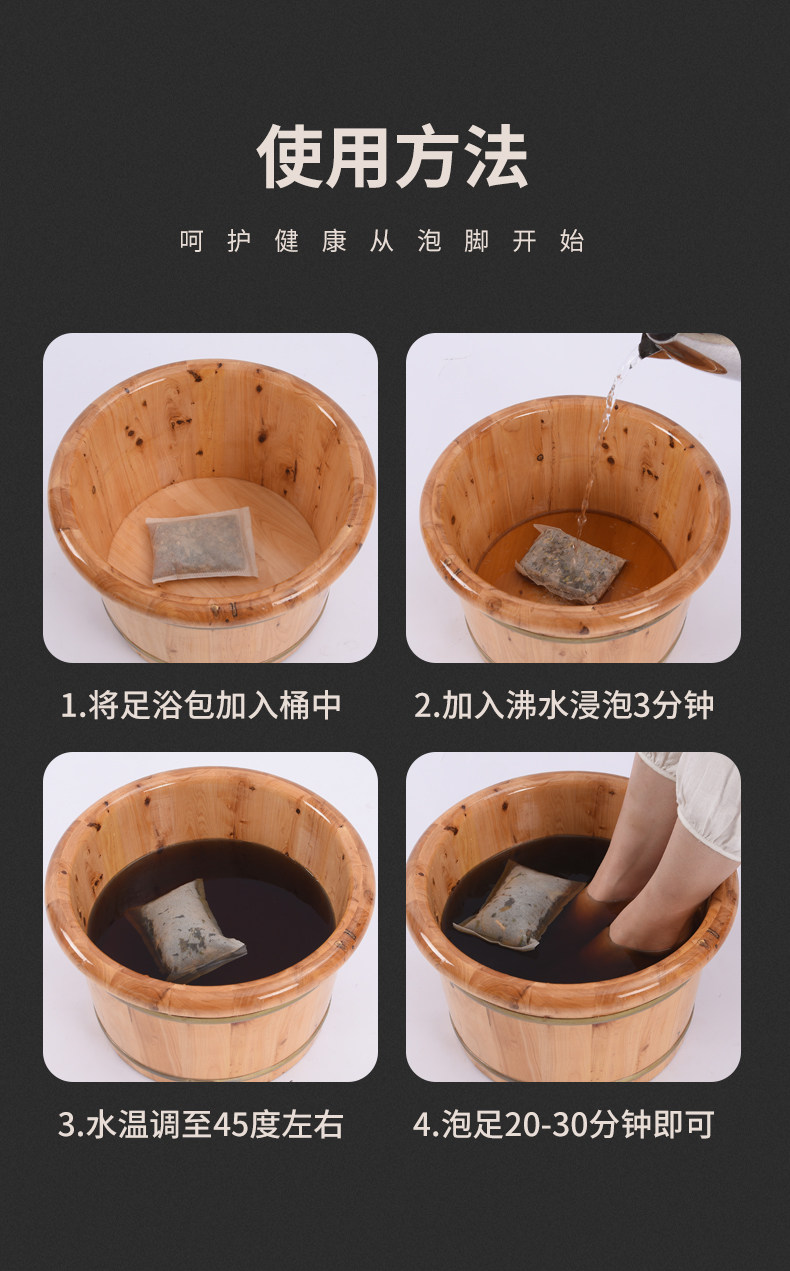 使用方法

呵护健康从泡脚开始

1.将足浴包加入桶中

2.加入沸水浸泡3分钟

3.水温调至45度左右

4.泡足20-30分钟即可