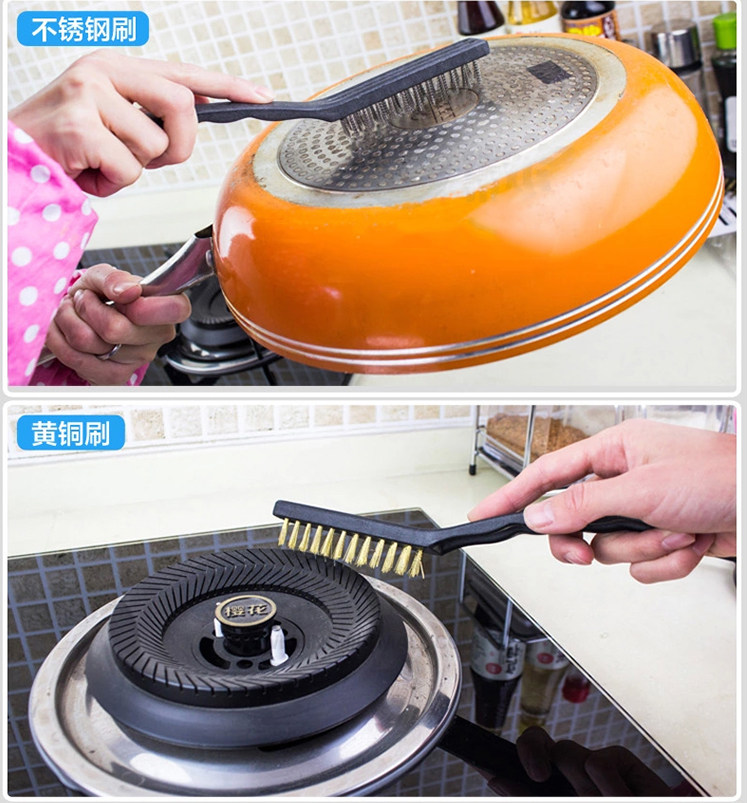 不锈钢刷

黄铜刷

樱花