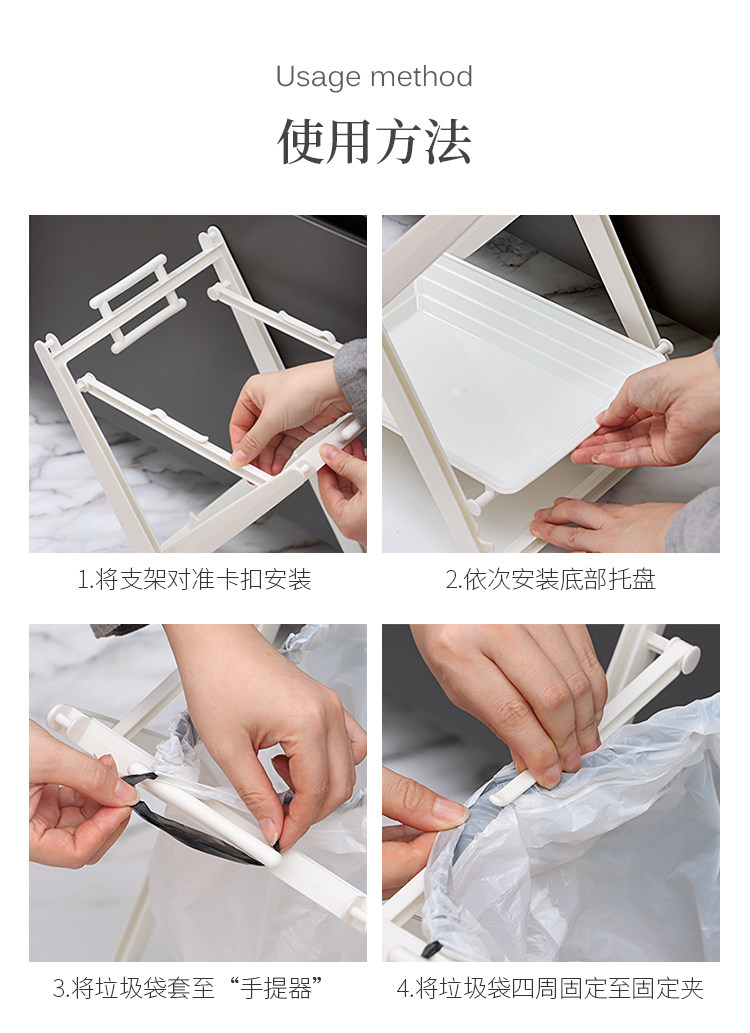 Usage method

使用方法

1.将支架对准卡扣安装

2.依次安装底部托盘

3.将垃圾袋套至“手提器”

4.将垃圾袋四周固定至固定夹