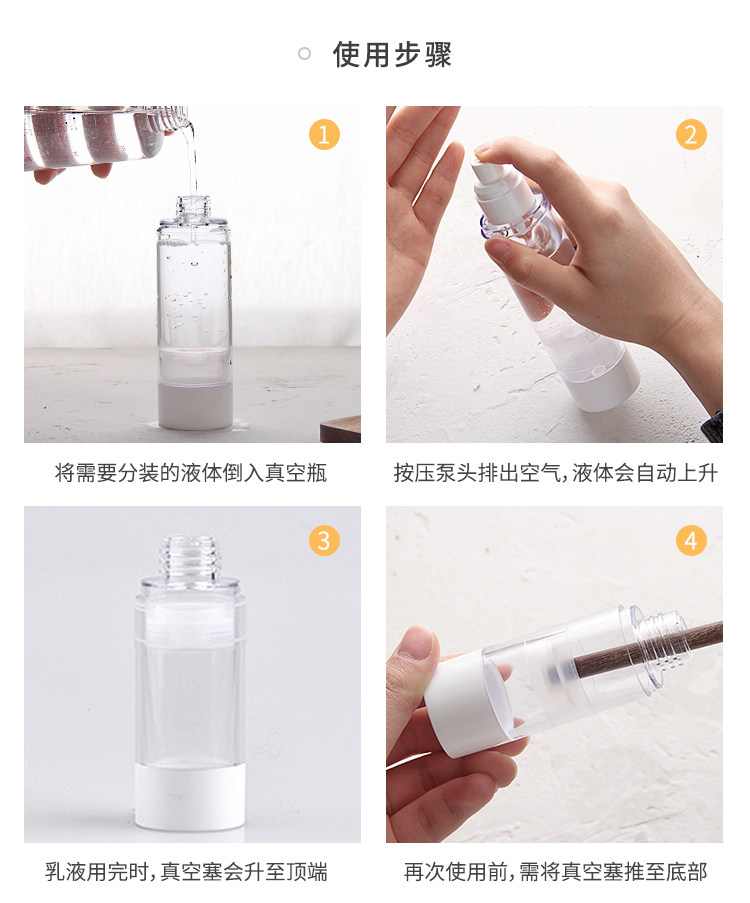 使用步骤

1

将需要分装的液体倒入真空瓶

2

按压泵头排出空气，液体会自动上升

3

乳液用完时，真空塞会升至顶端

4

再次使用前，需将真空塞推至底部